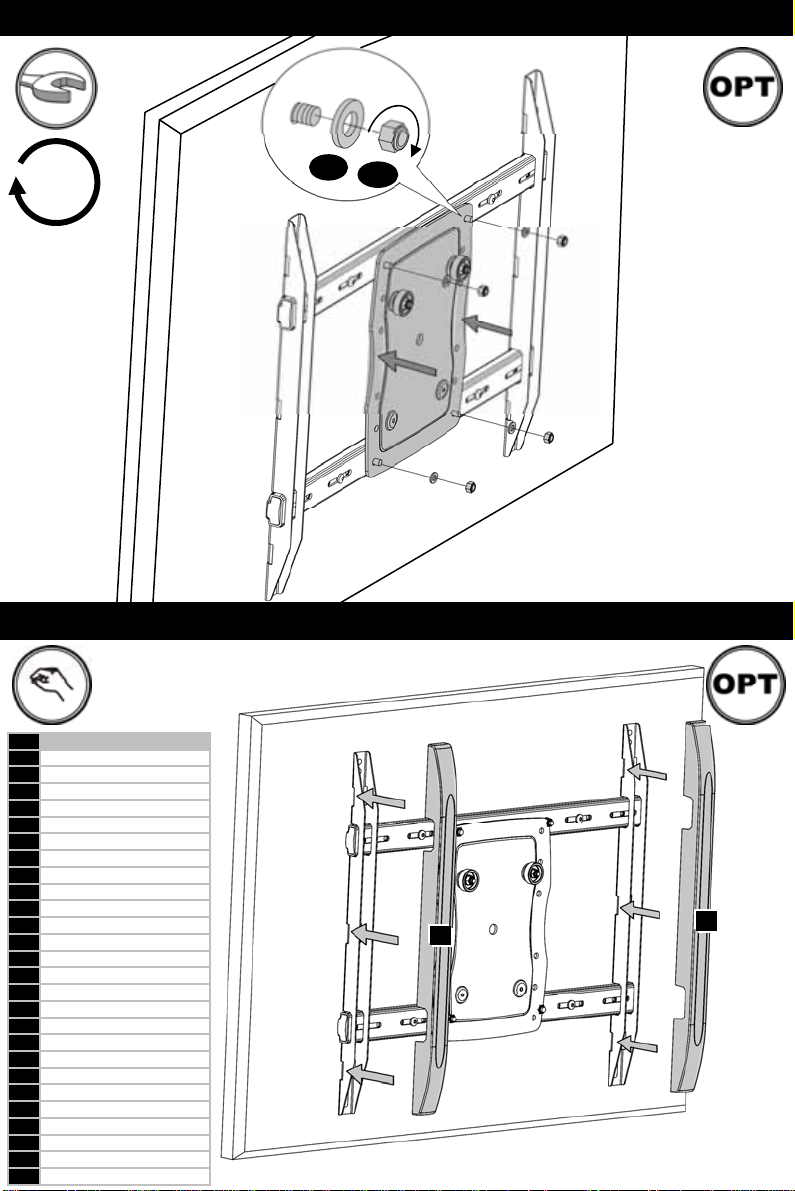 OPT

OPT