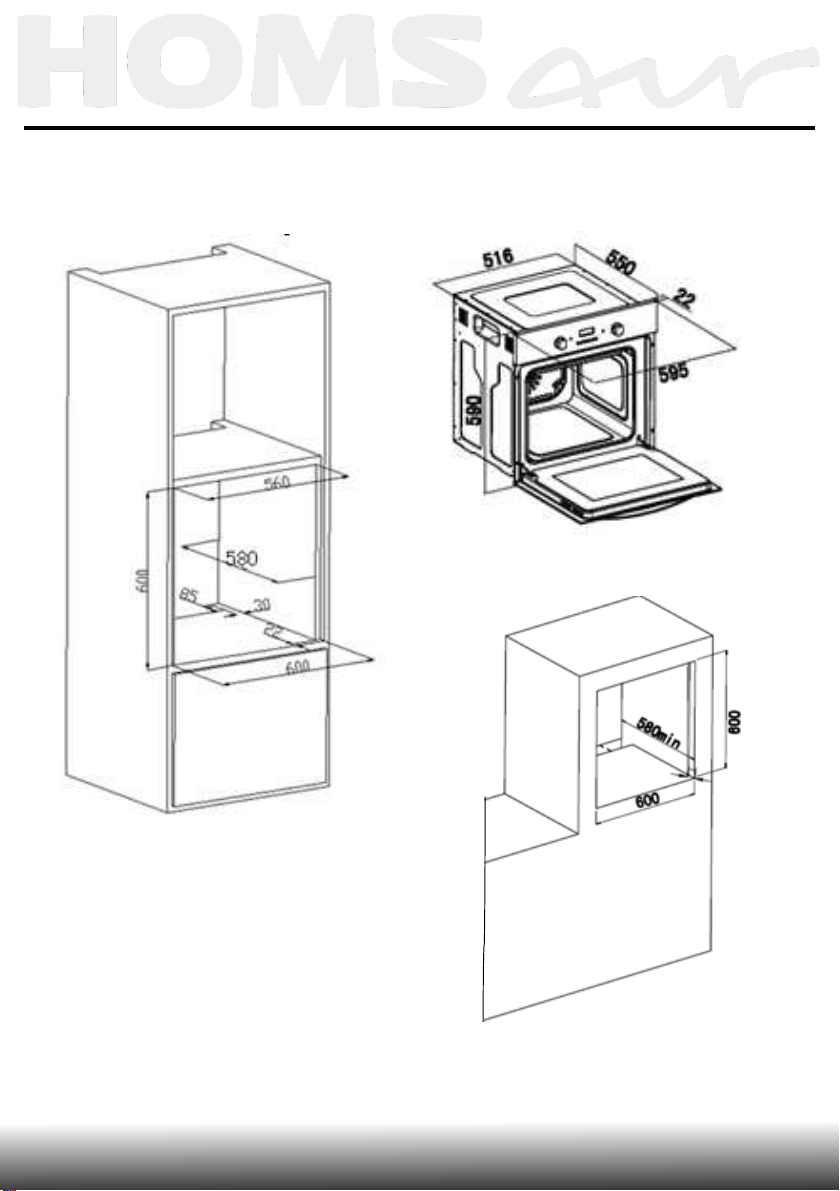 HOMSair

560

580

600

85

30

22

600

516

550

22

595

590

580min

600

600