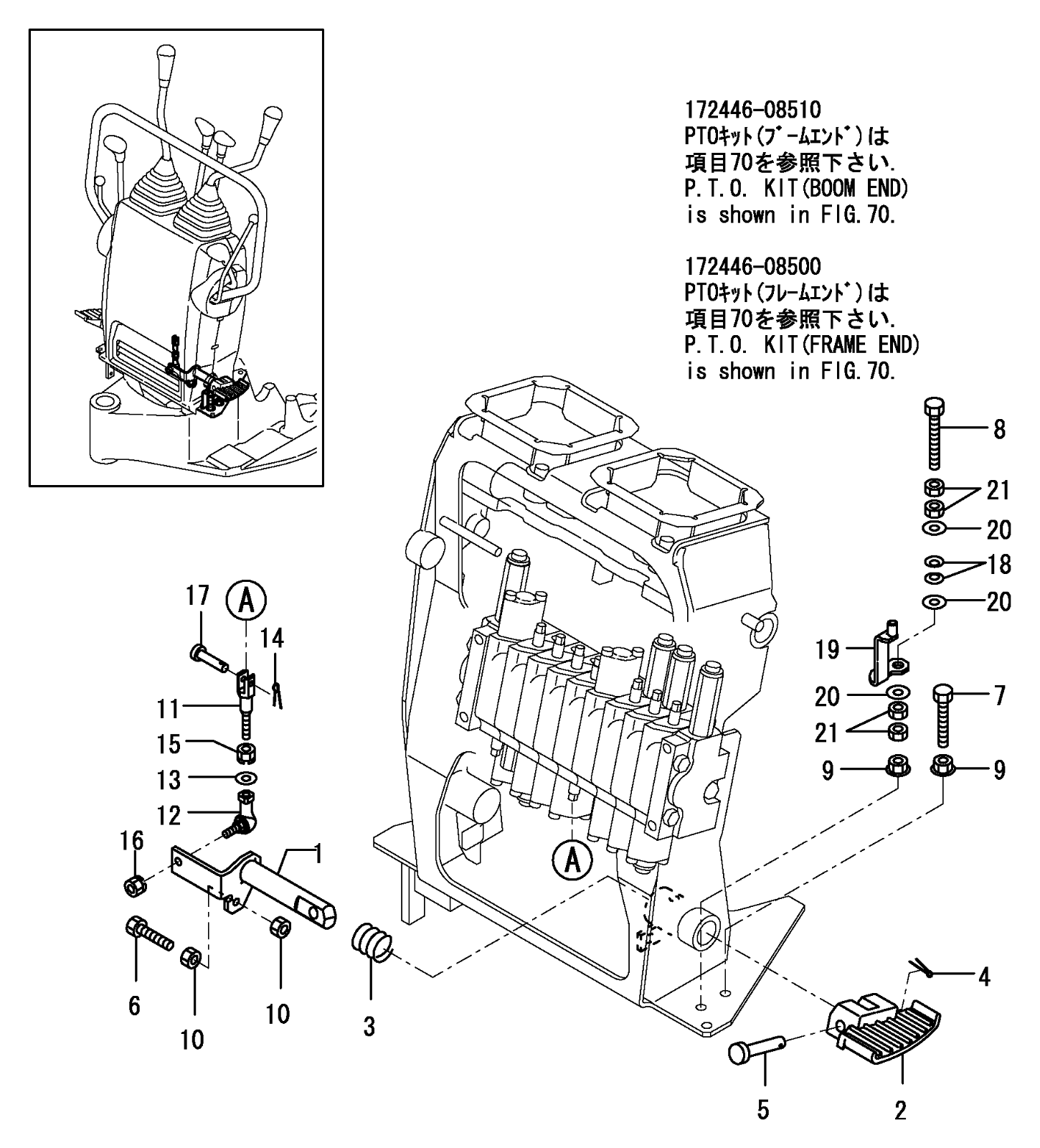 172446-08510
PTOｷｯﾄ(ﾌﾞｰﾑｴﾝﾄﾞ)は
項目70を参照下さい.
P.T.O. KIT(BOOM END)
is shown in FIG.70.

172446-08500
PTOｷｯﾄ(ﾌﾚｰﾑｴﾝﾄﾞ)は
項目70を参照下さい.
P.T.O. KIT(FRAME END)
is shown in FIG.70.

8
21
20
18
20
19
20
7
21
9
9
17
A
14
11
15
13
12
16
1
A
6
10
10
3
4
5
2