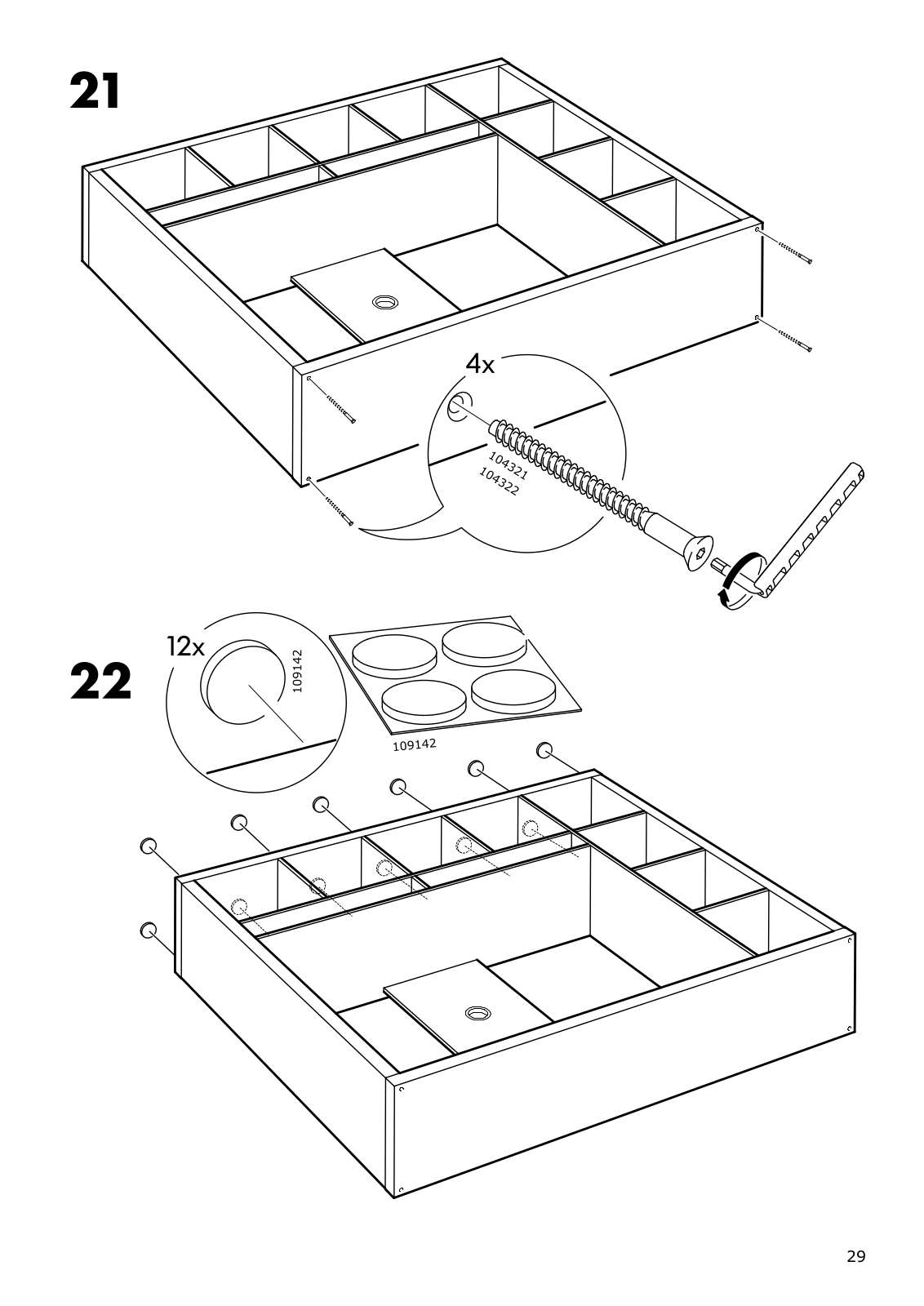 21

4x

104321
104322

22

12x

109142

109142

29