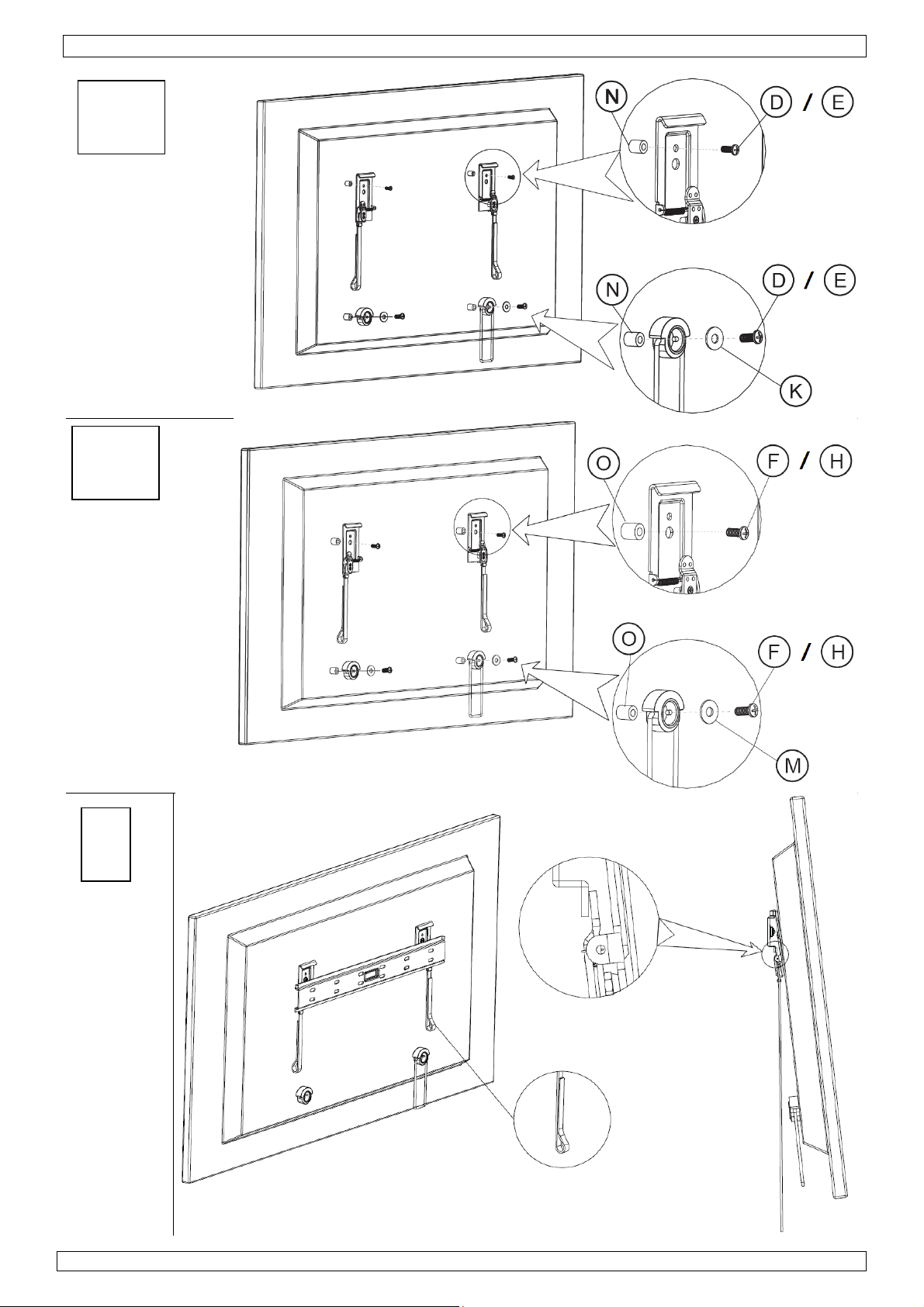 N
D / E
N
D / E
K
O
F / H
O
F / H
M