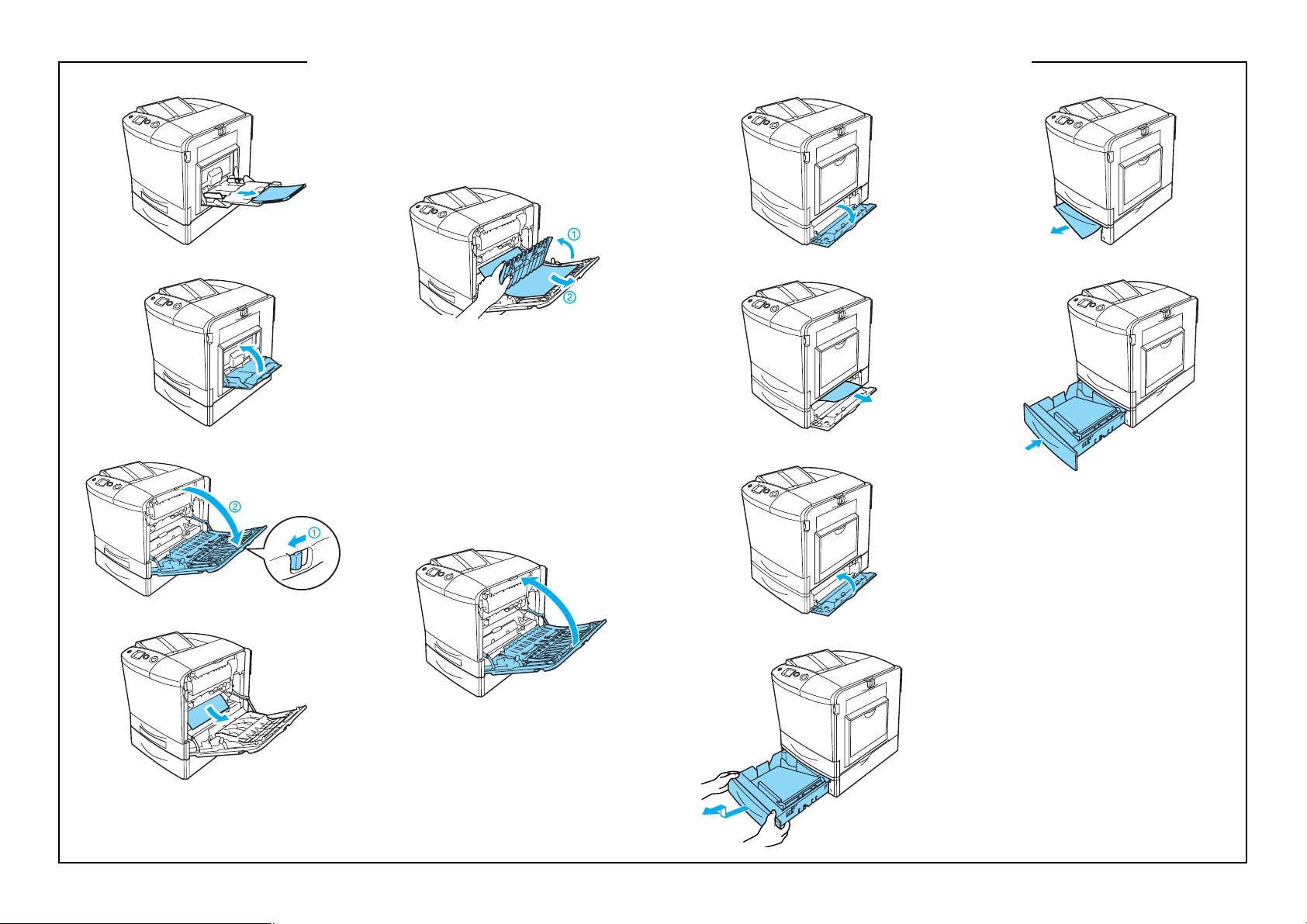 ①
②
②
①