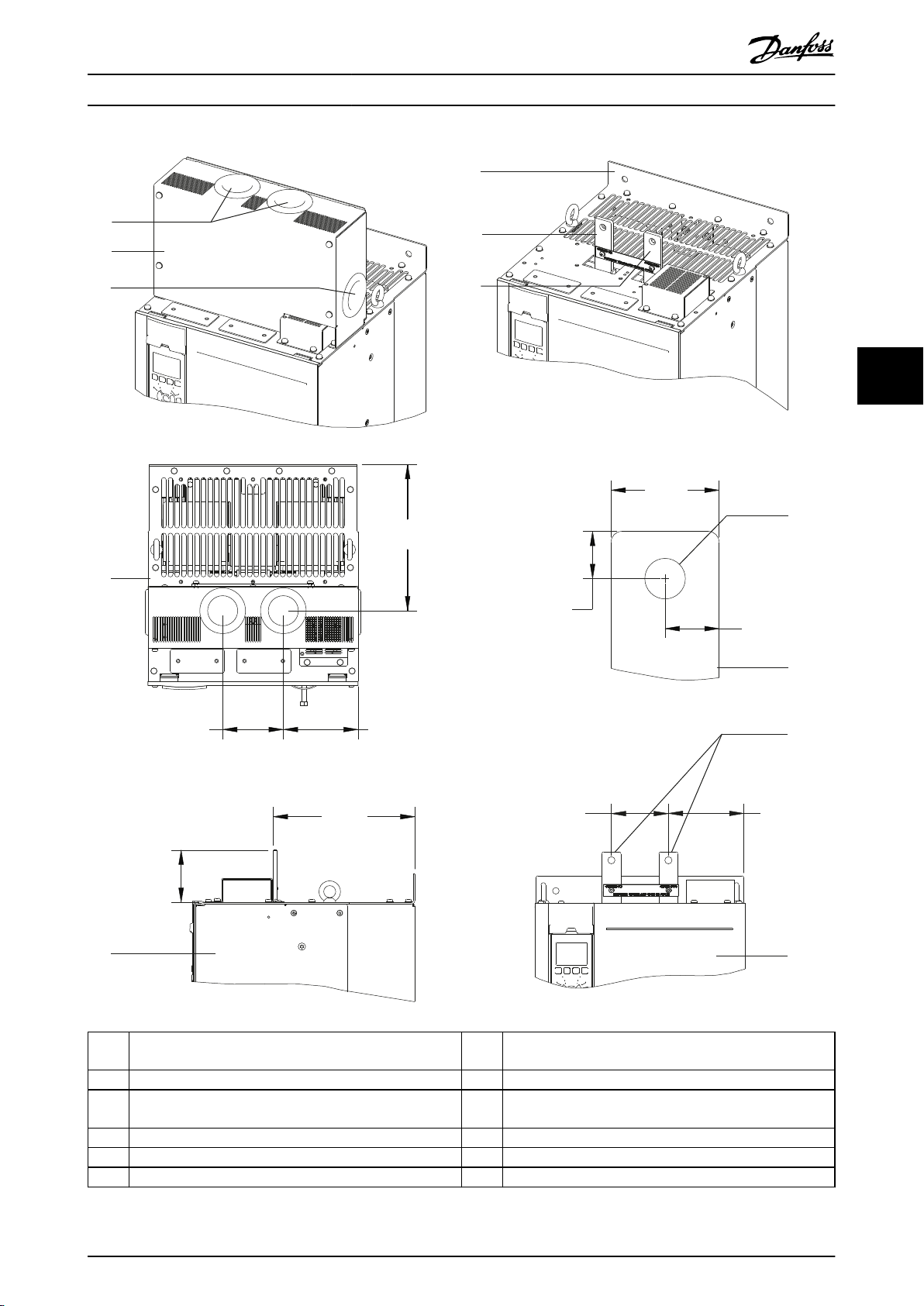 Danfoss