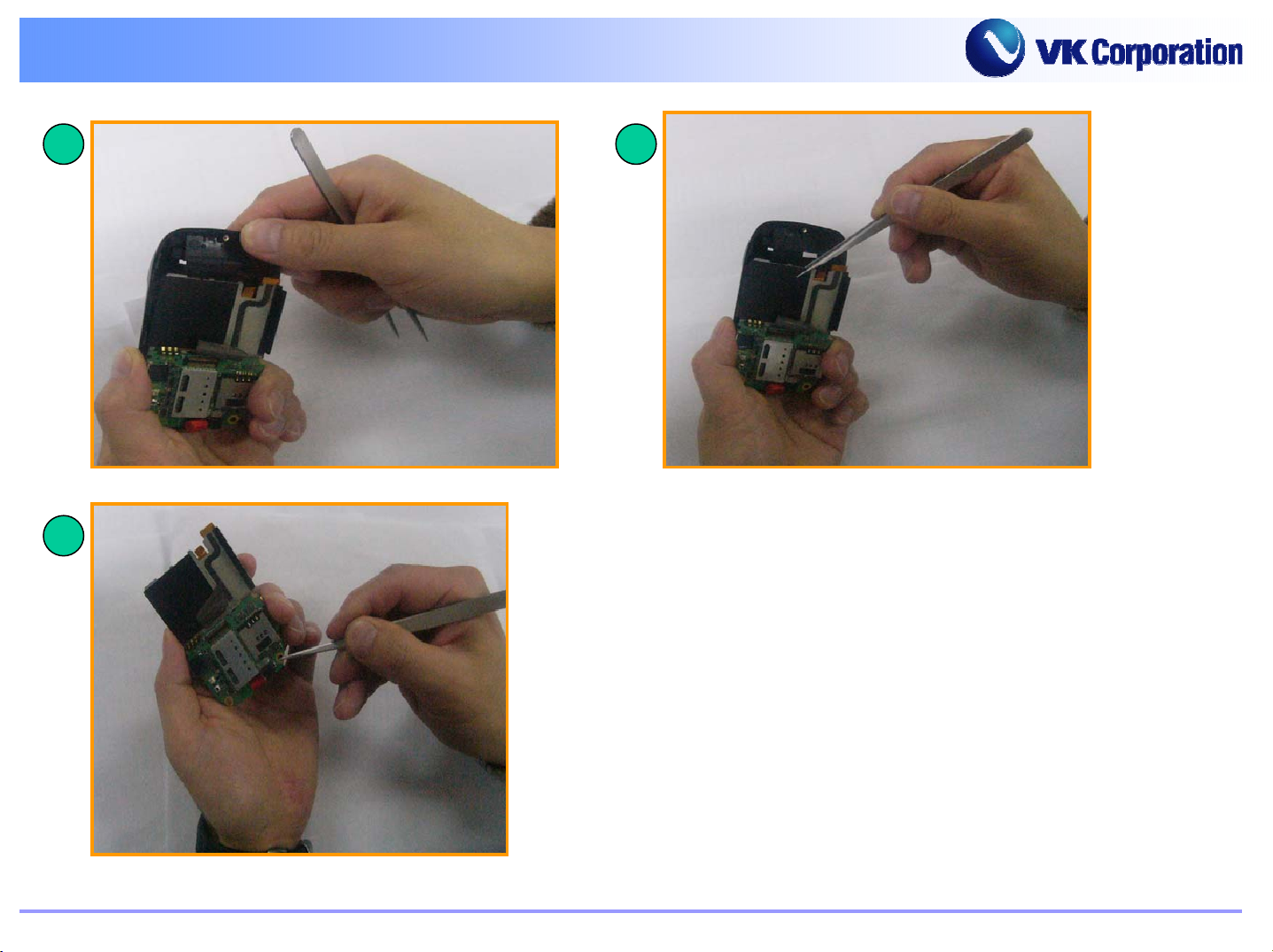 VK Corporation