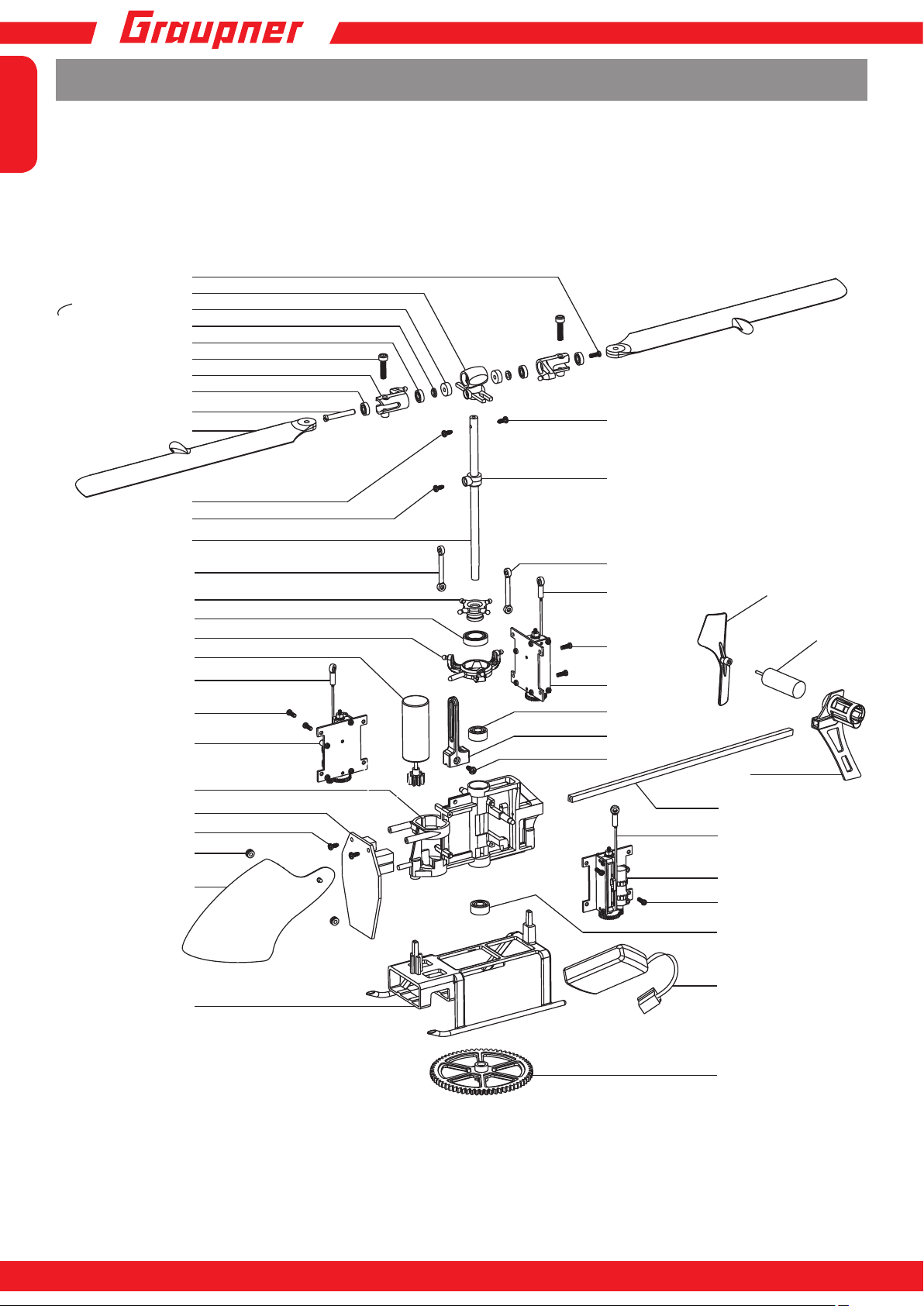 Graupner