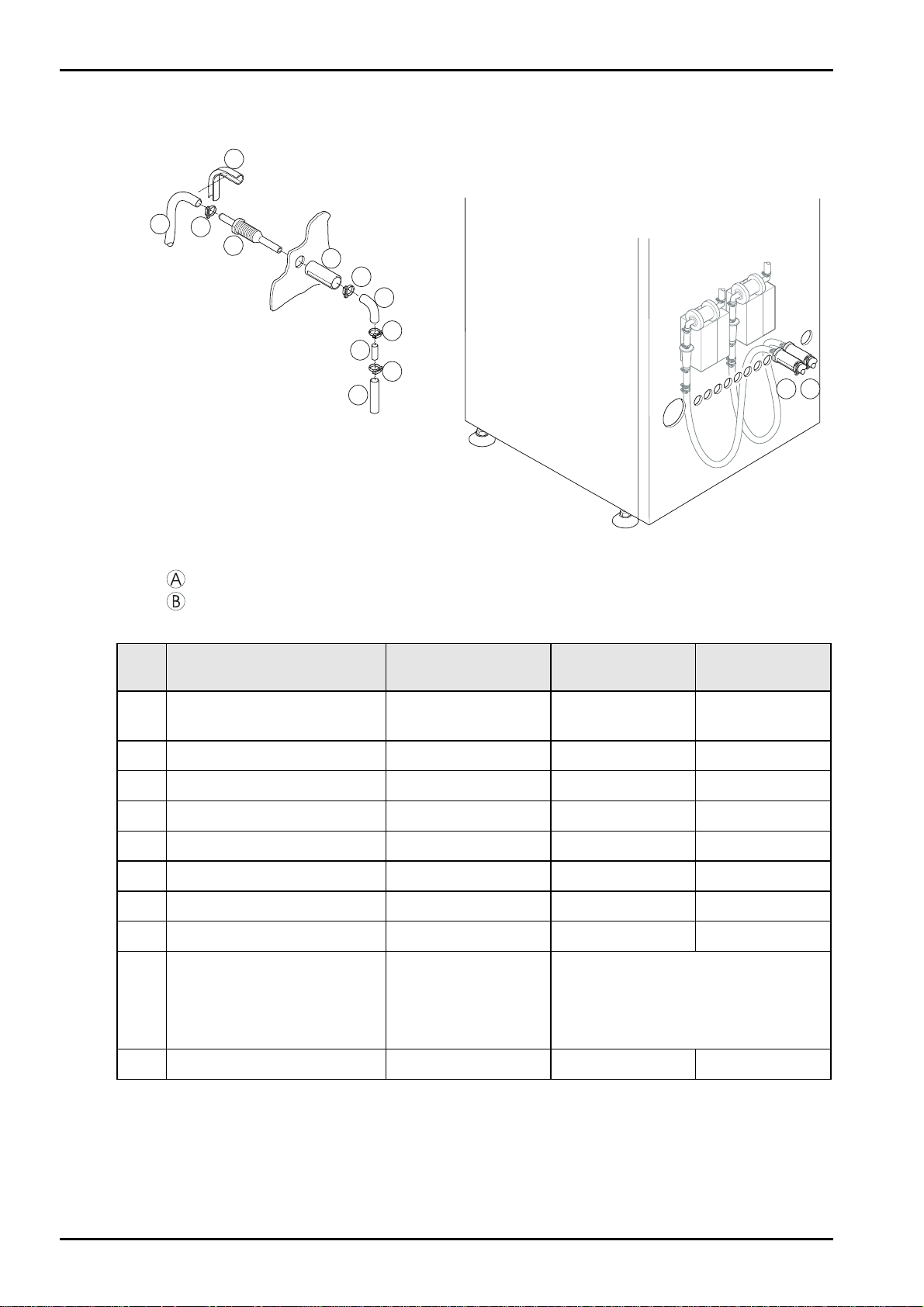 A
B