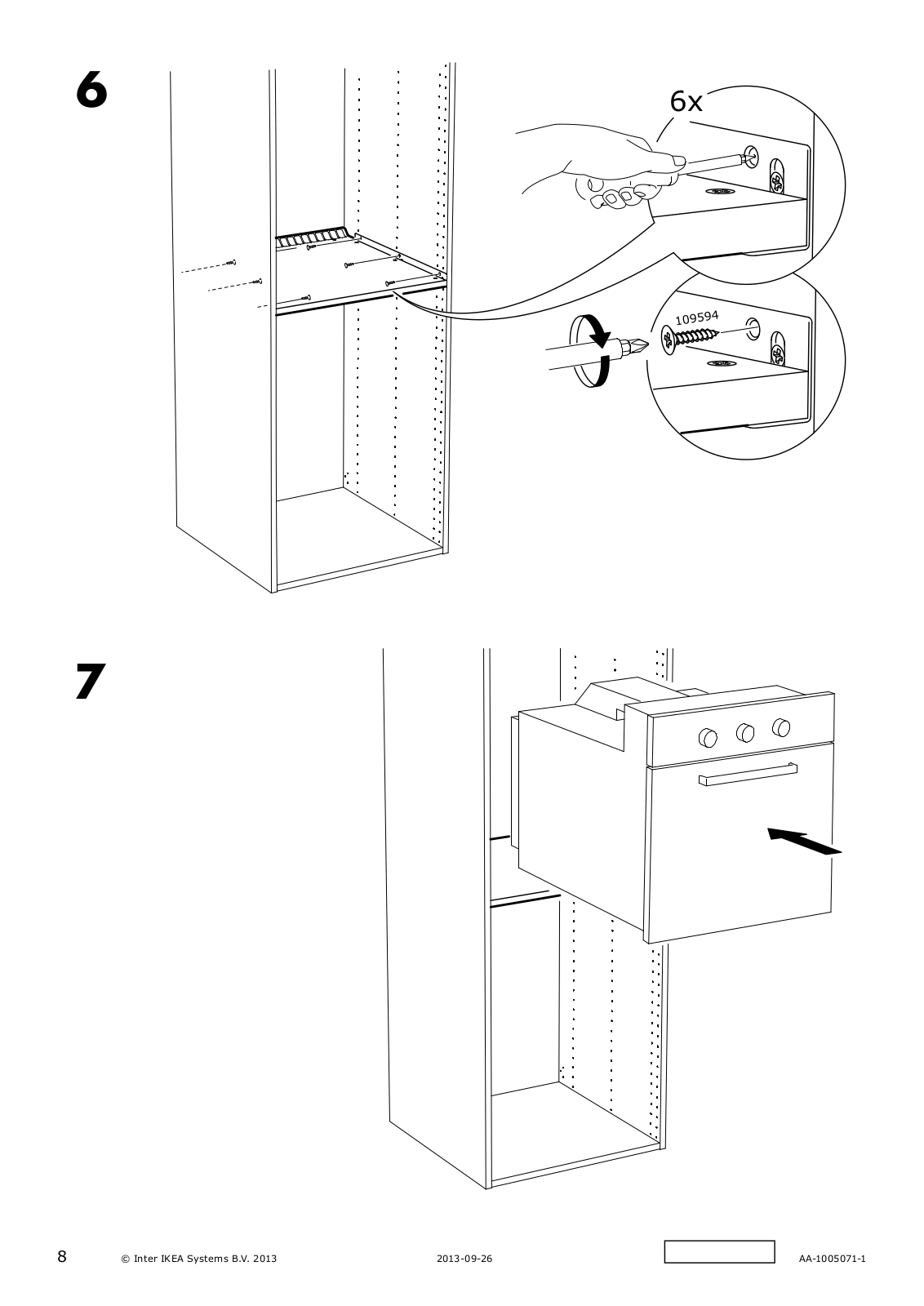 6

6x

109594

7

8 © Inter IKEA Systems B.V. 2013 2013-09-26 AA-1005071-1