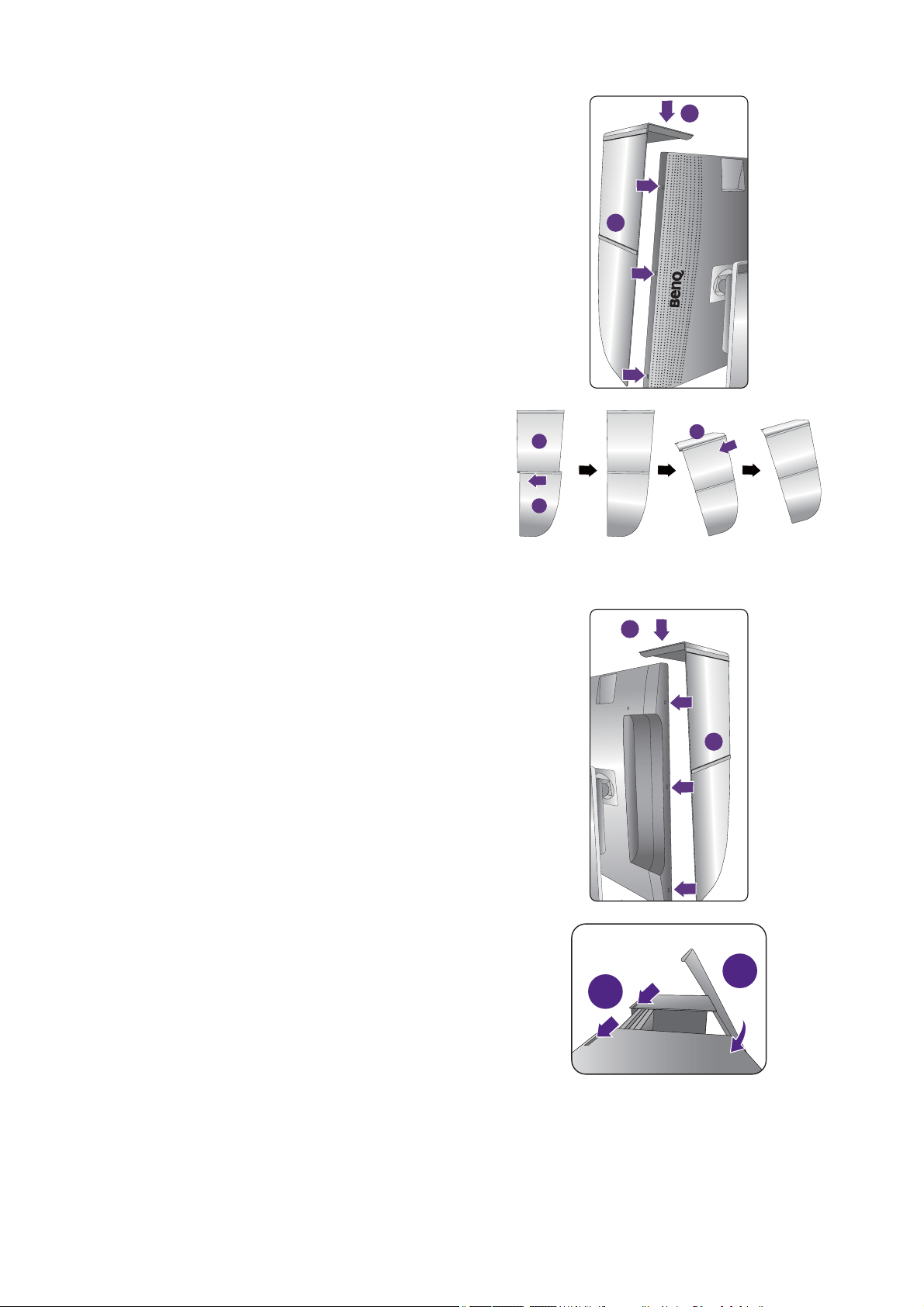 BenQ