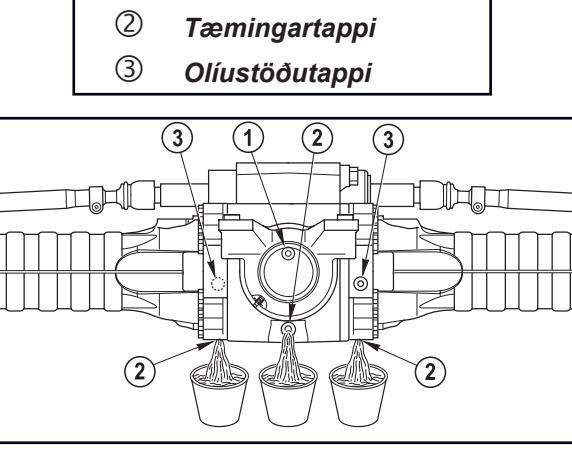 ② Tæmingartappi
③ Olíustöðutappi

3
1
2
3
2
2