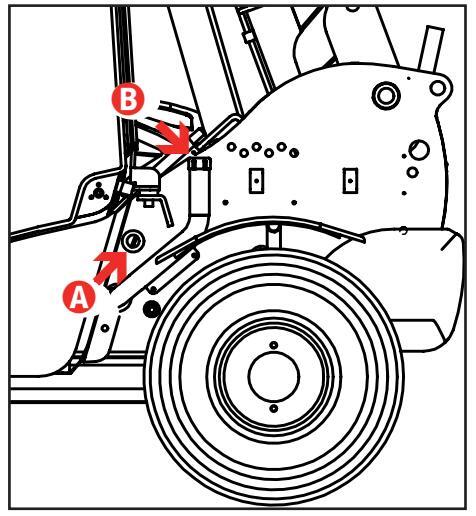 B
A