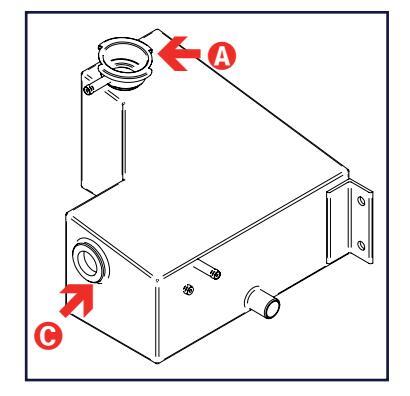 A

C