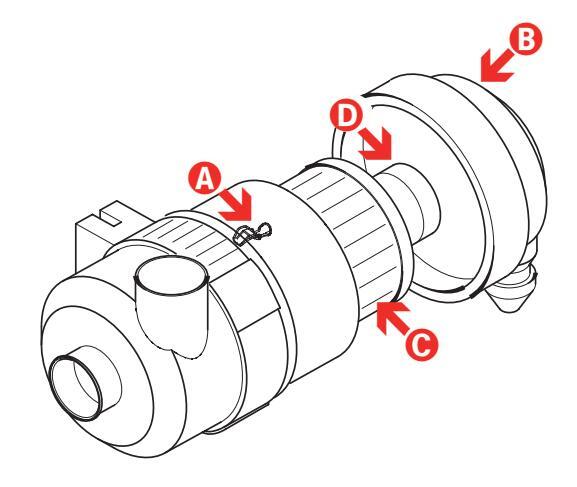 B
D
A
C