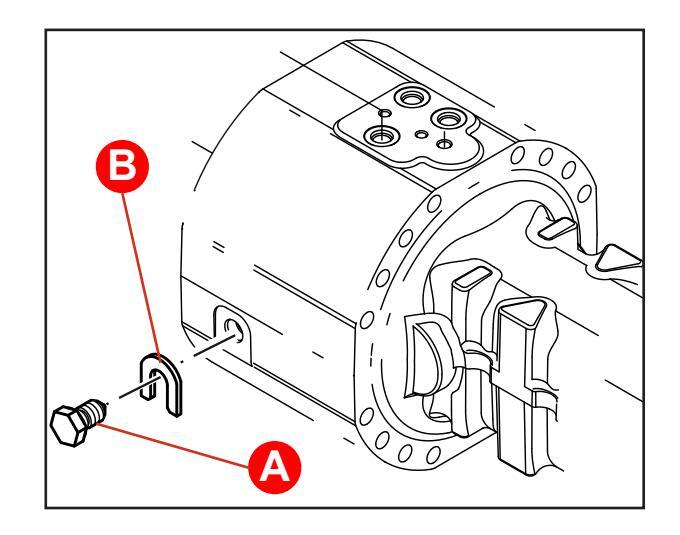 B
A