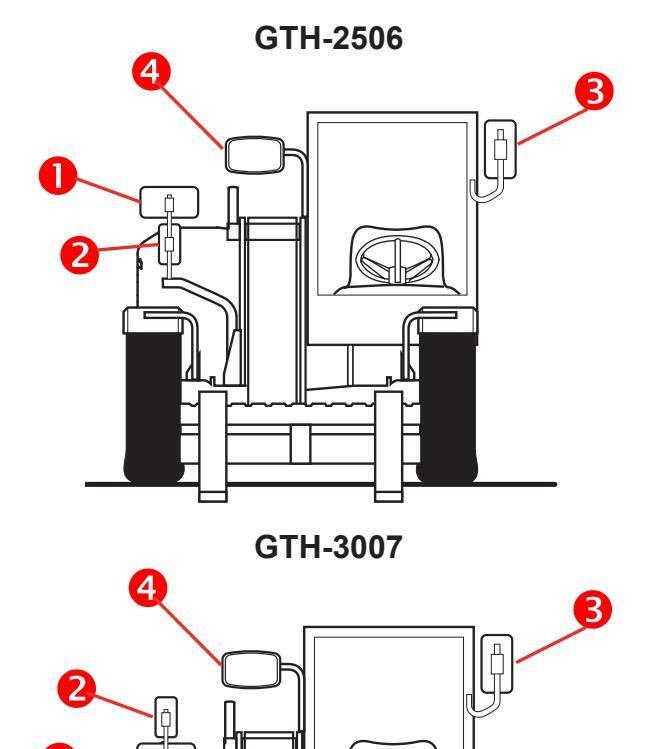 GTH-2506

4

3

1

2

GTH-3007

4

3

2