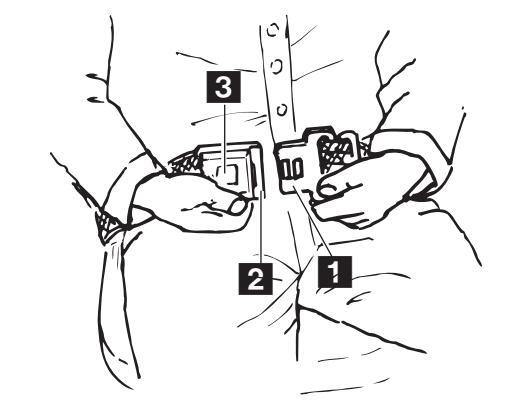 3
2
1