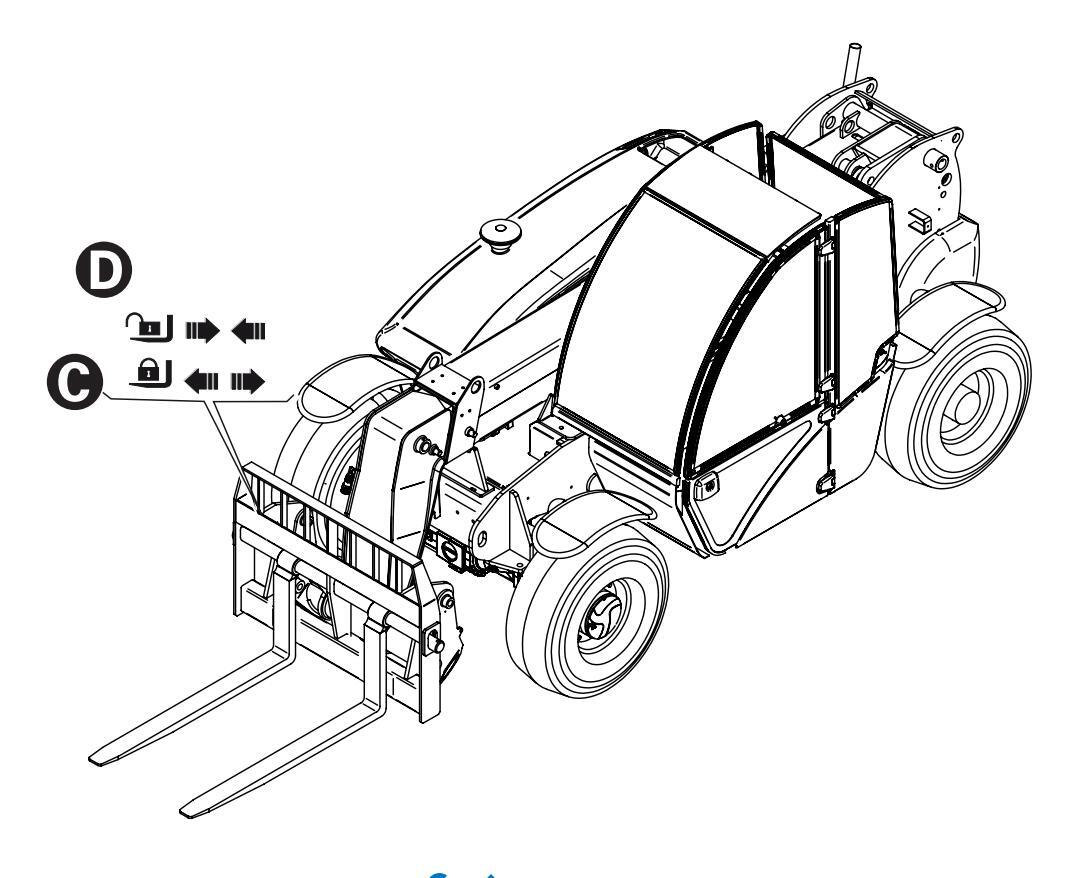 D

C