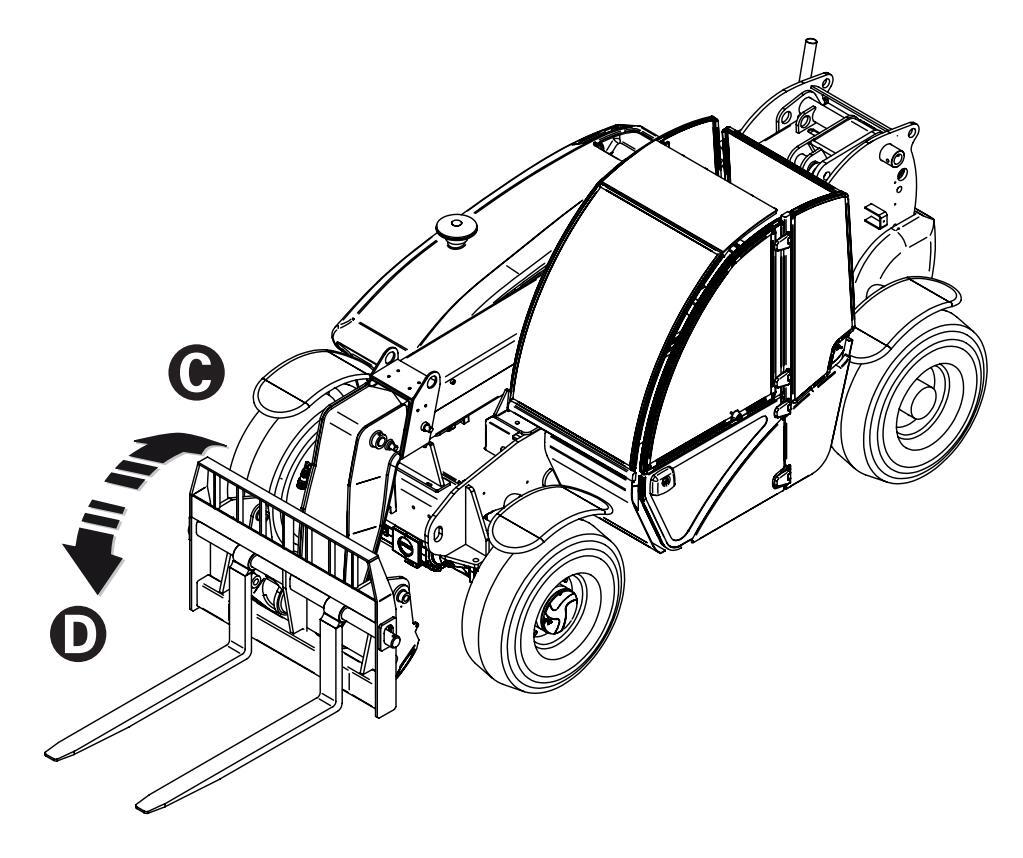 C
D