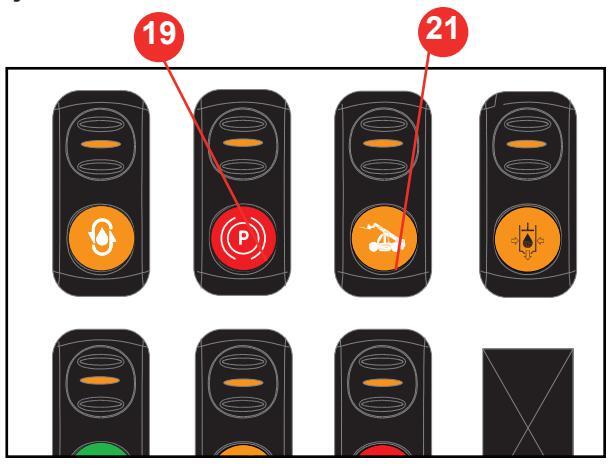 19
21
P