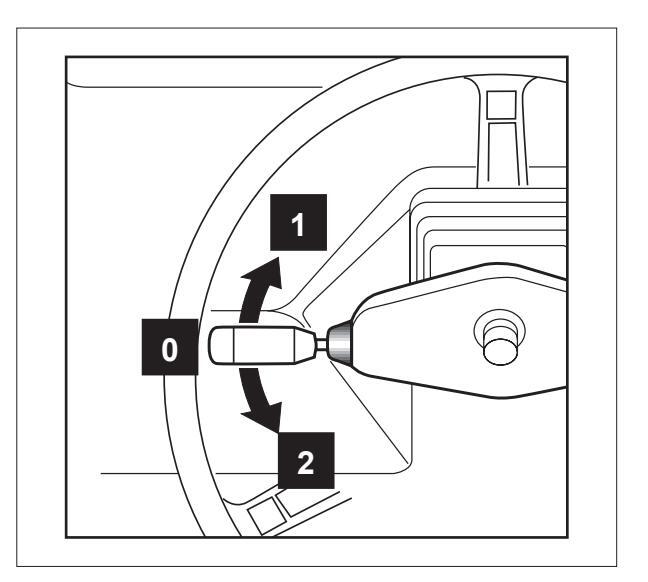 1
0
2