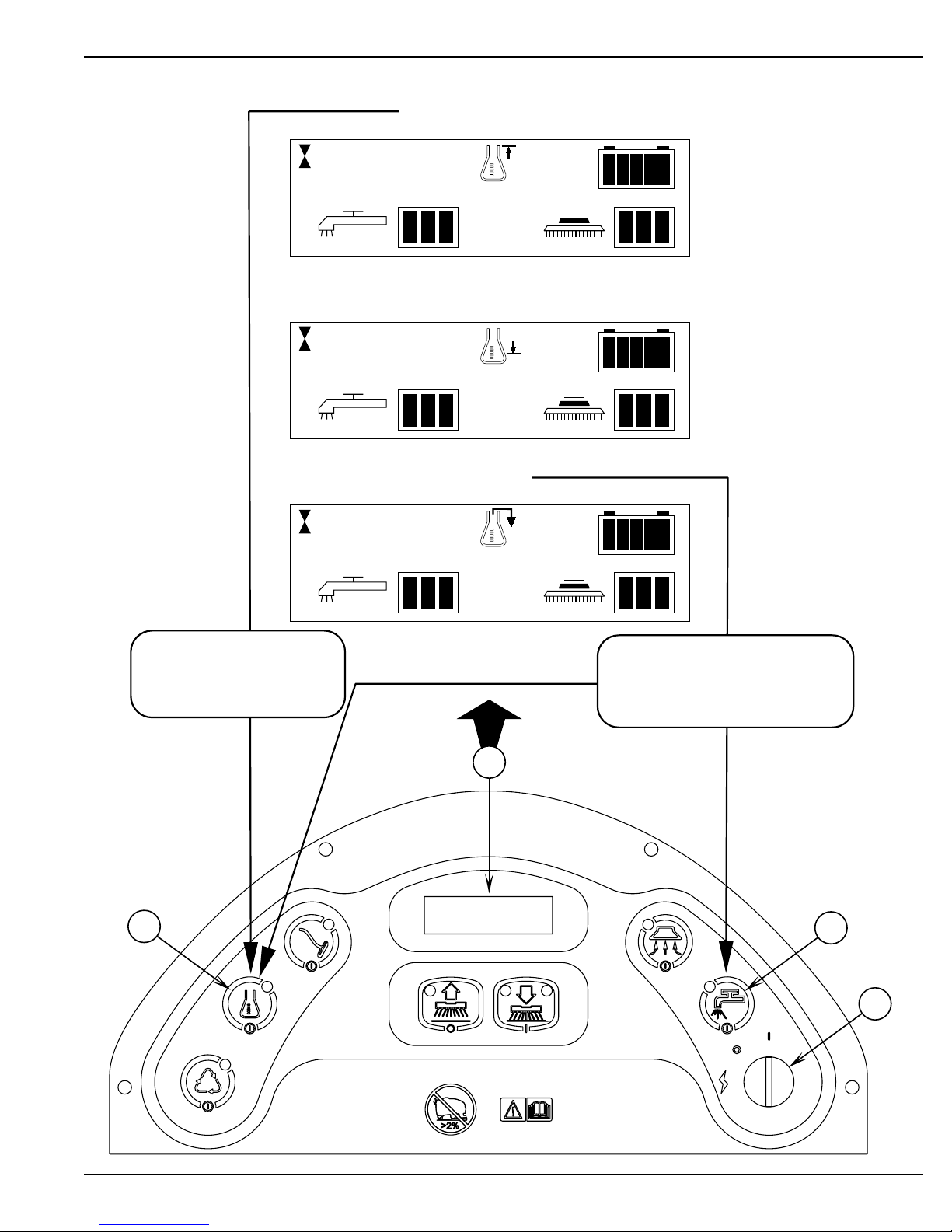 >2%