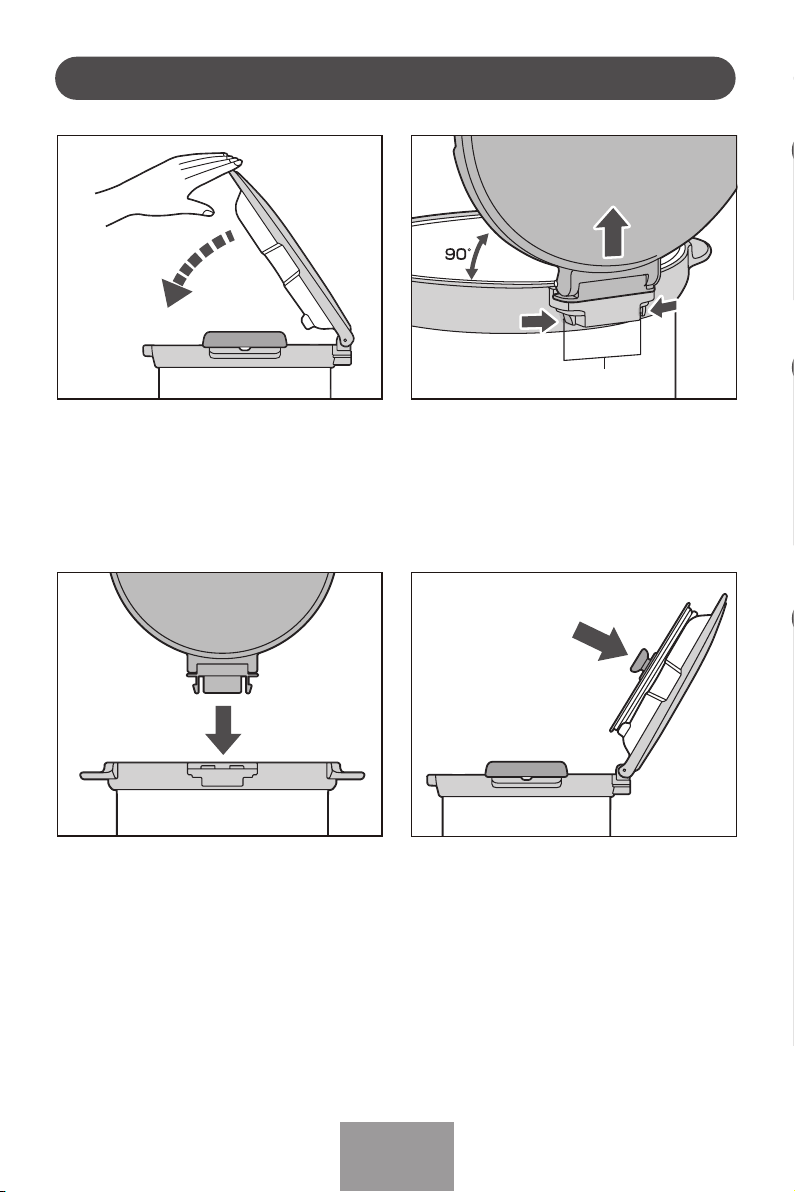 90°