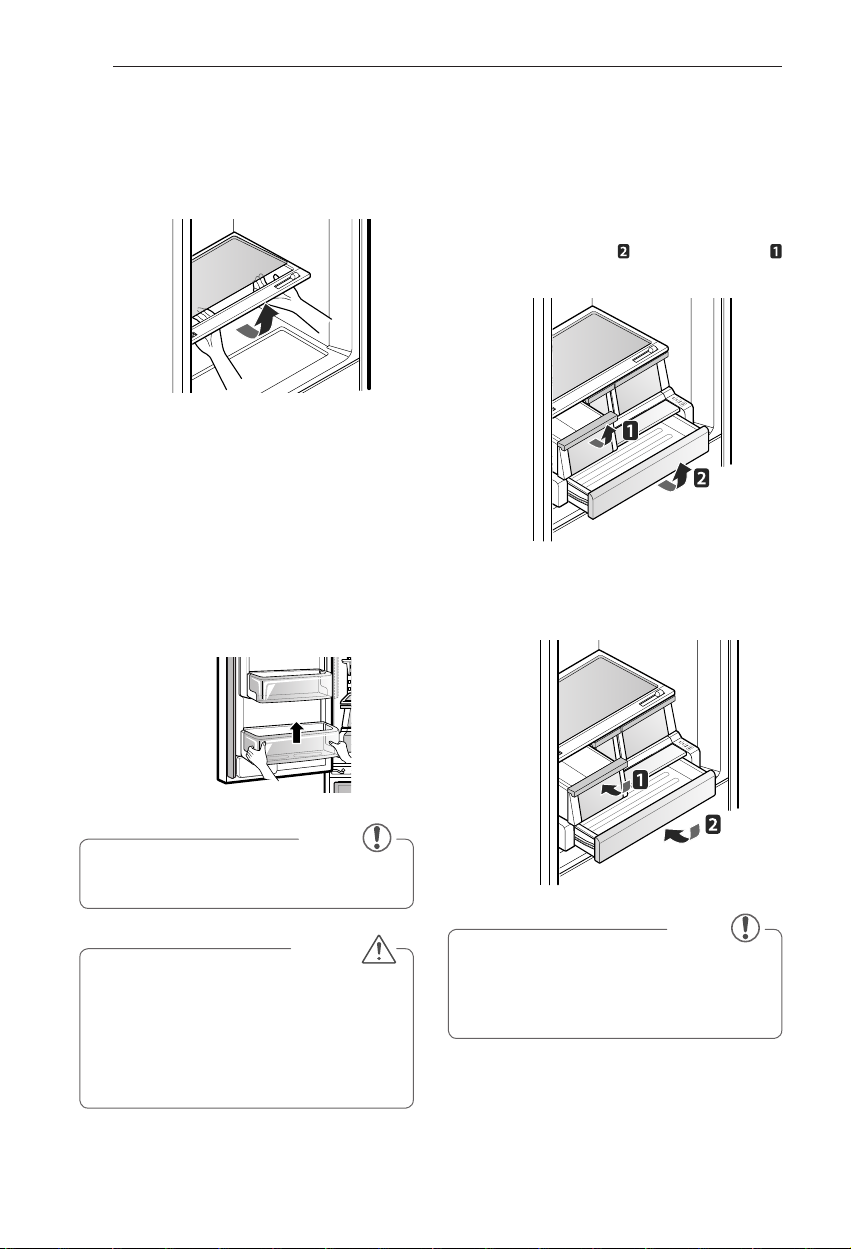 2

1

1
2

1
2