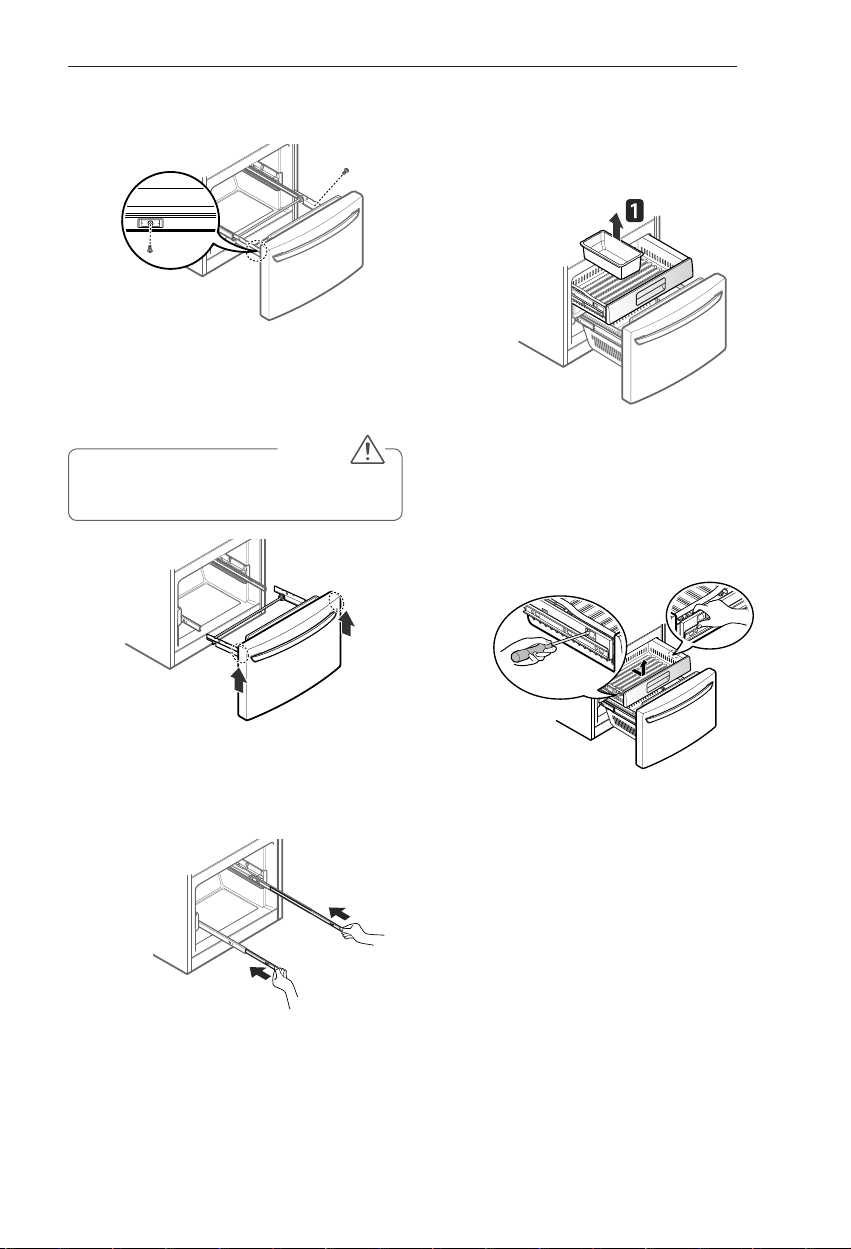 1