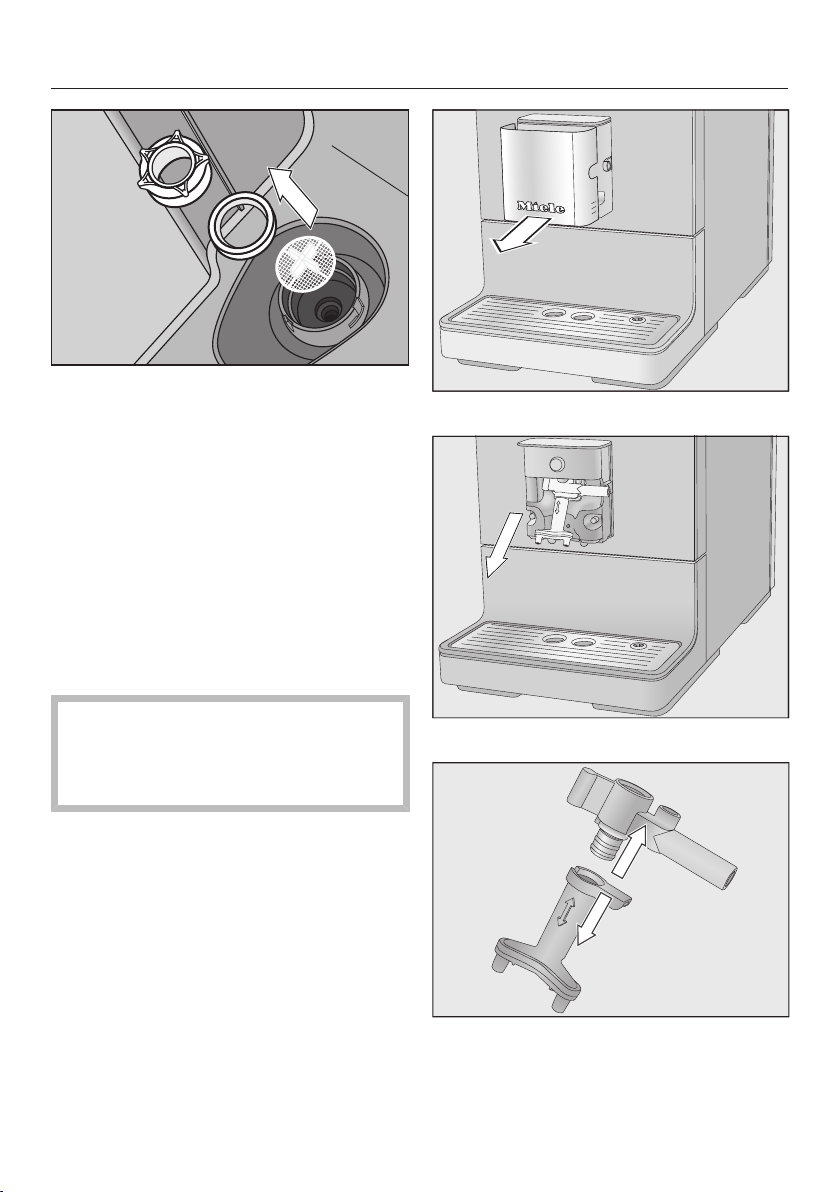 Miele