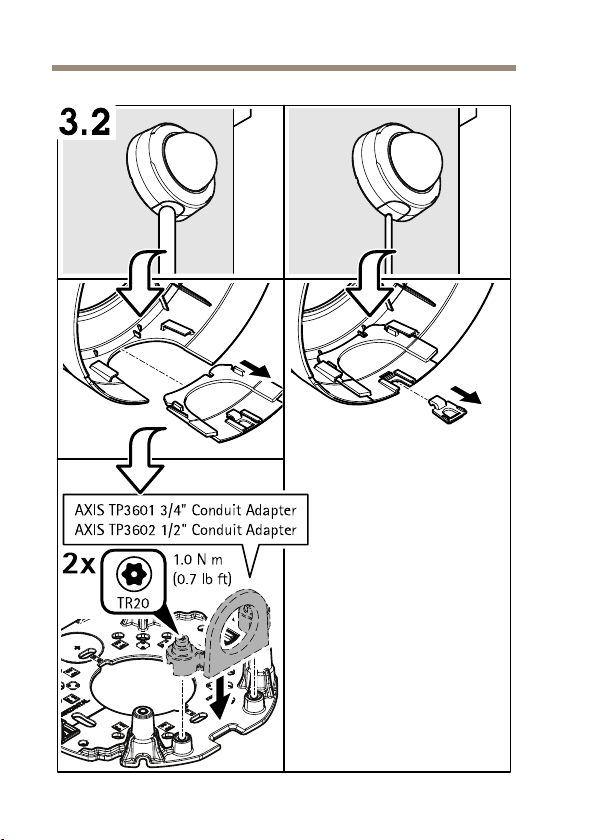 3.2

AXIS TP3601 3/4" Conduit Adapter
AXIS TP3602 1/2" Conduit Adapter

2x

TR20

1.0 N m
(0.7 lb ft)