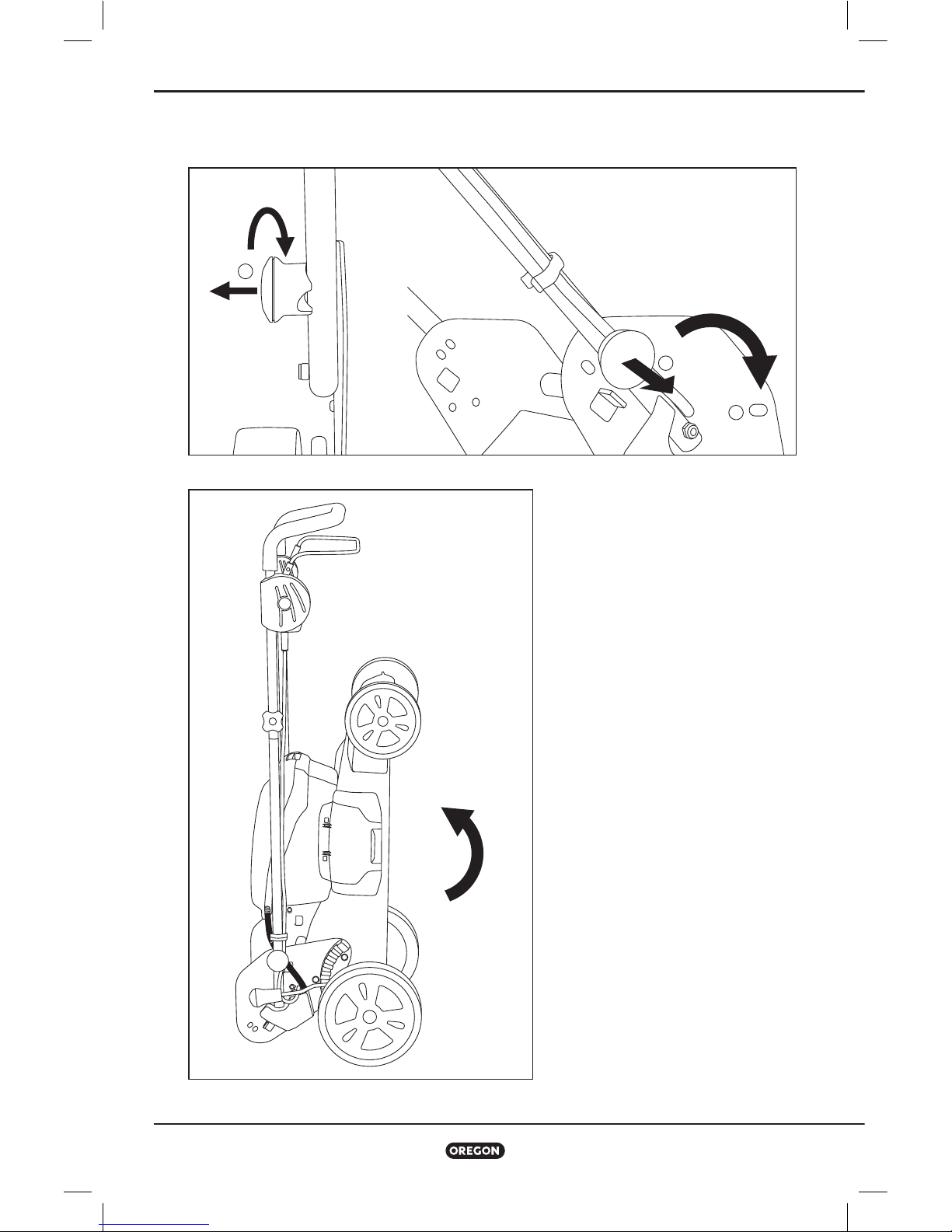 OREGON