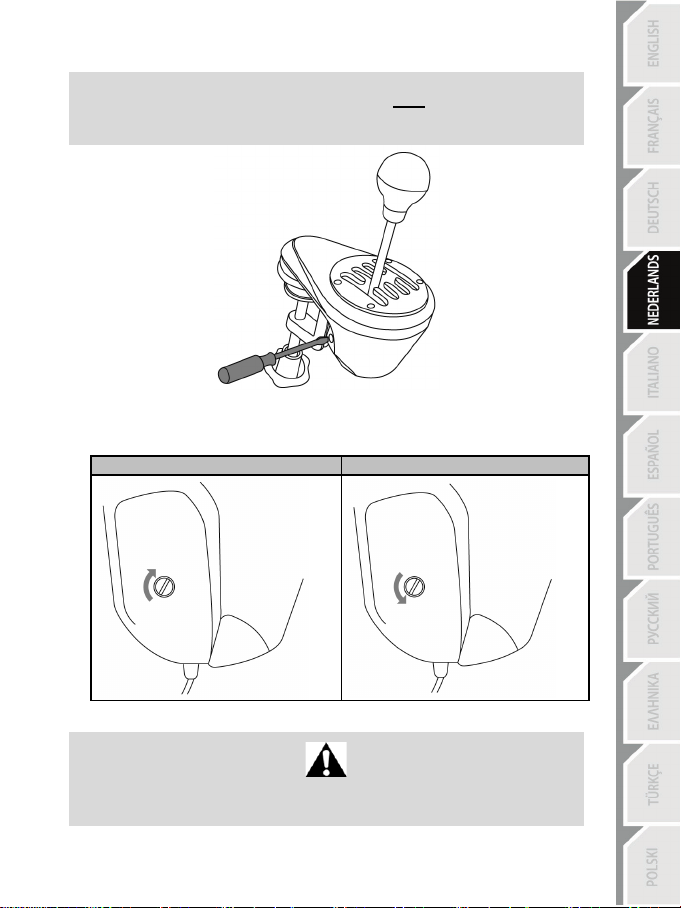 ENGLISH
FRANÇAIS
DEUTSCH
NEDERLANDS
ITALIANO
ESPAÑOL
PORTUGUÊS
РУССКИЙ
ΕΛΛΗΝΙΚΑ
TÜRKÇE
POLSKI