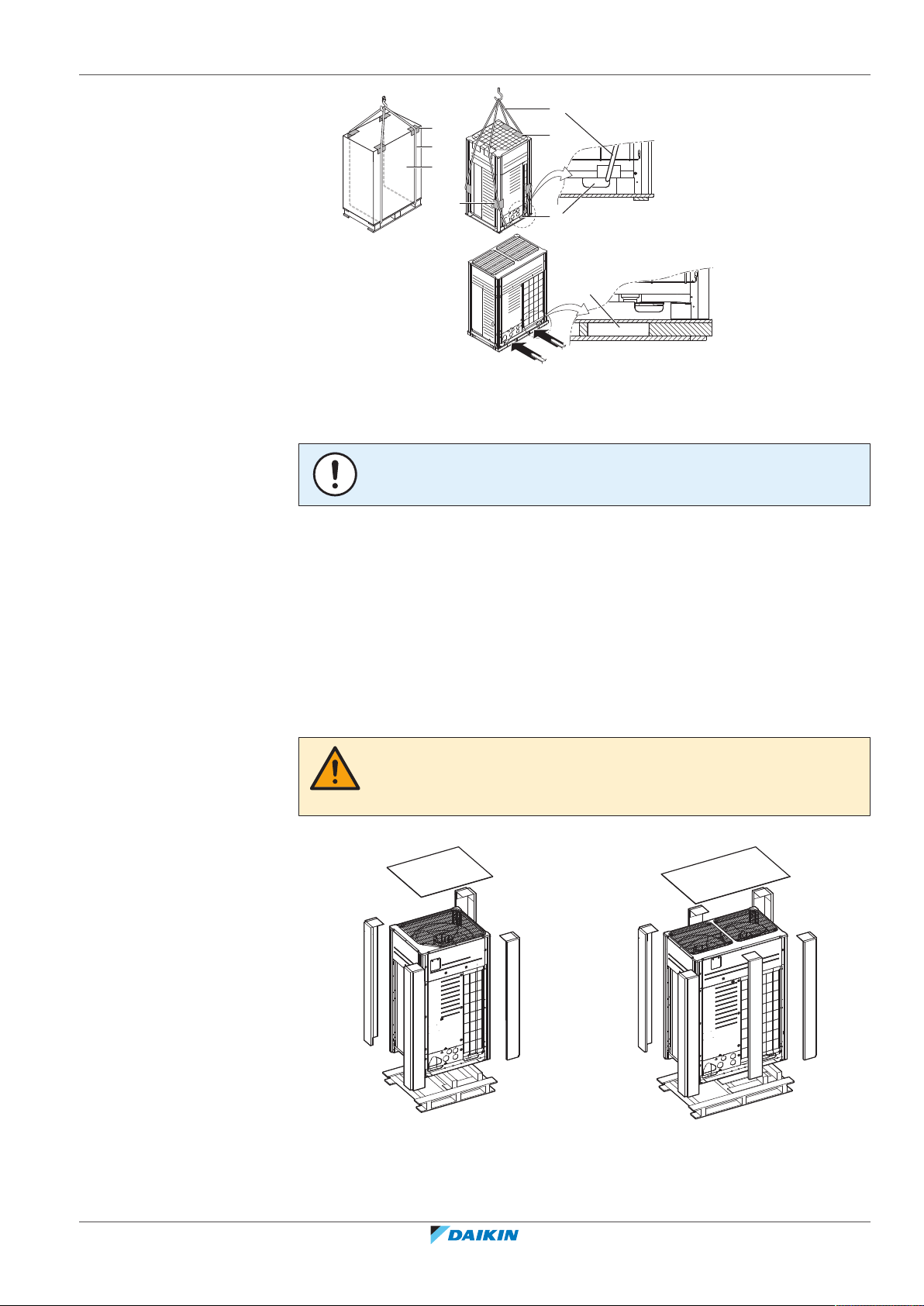 DAIKIN