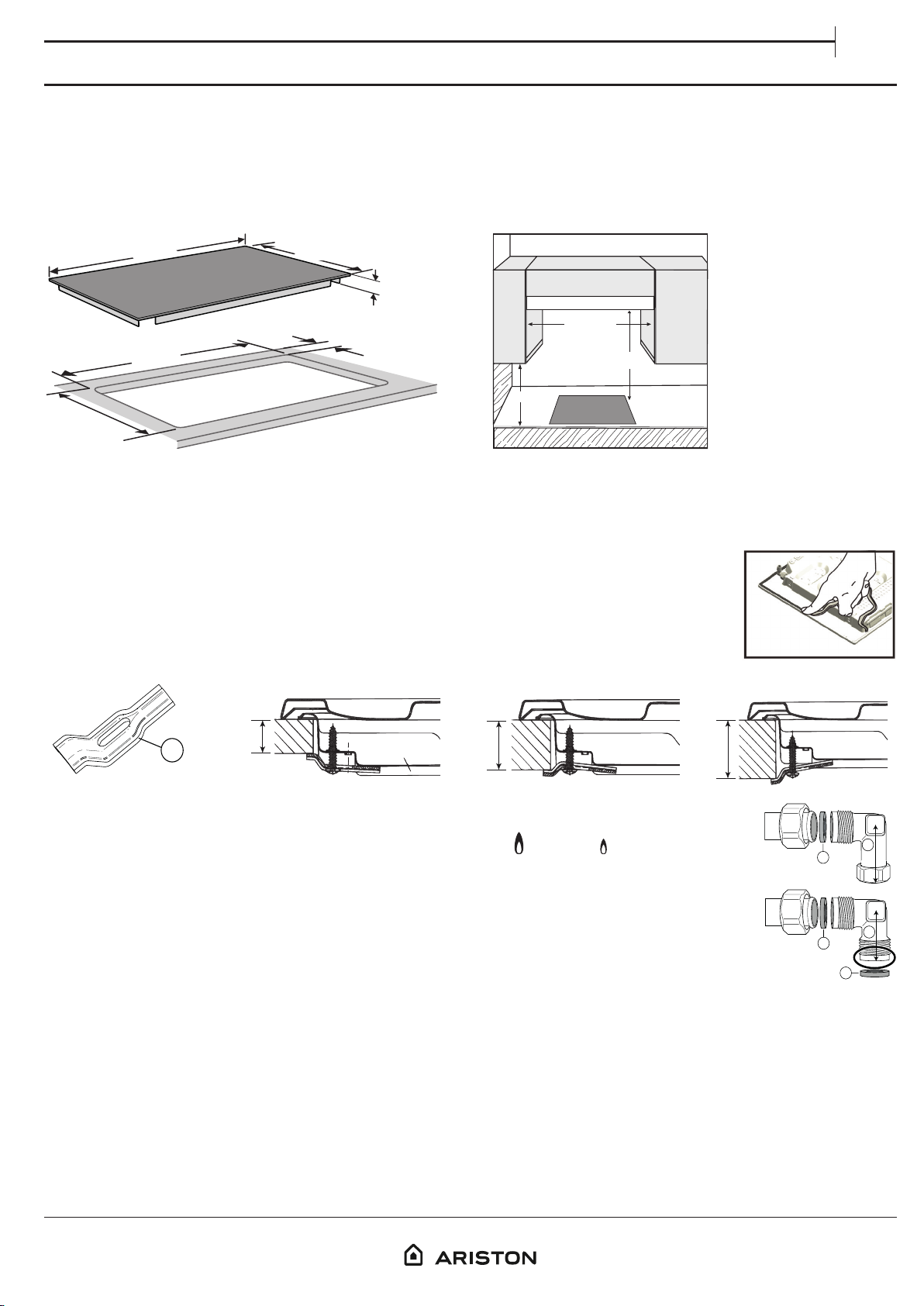 ARISTON