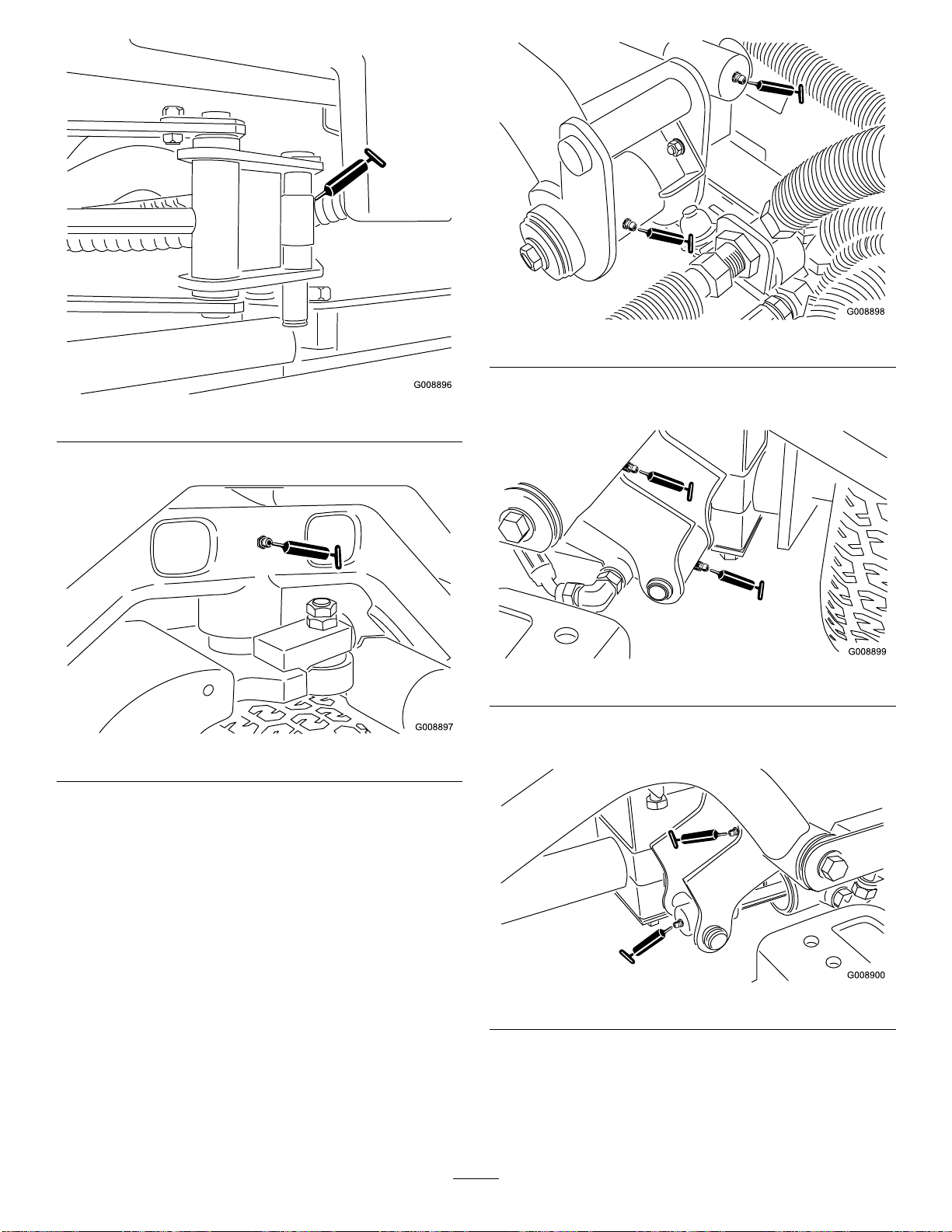 G008896

G008897

G008898

G008899

G008900