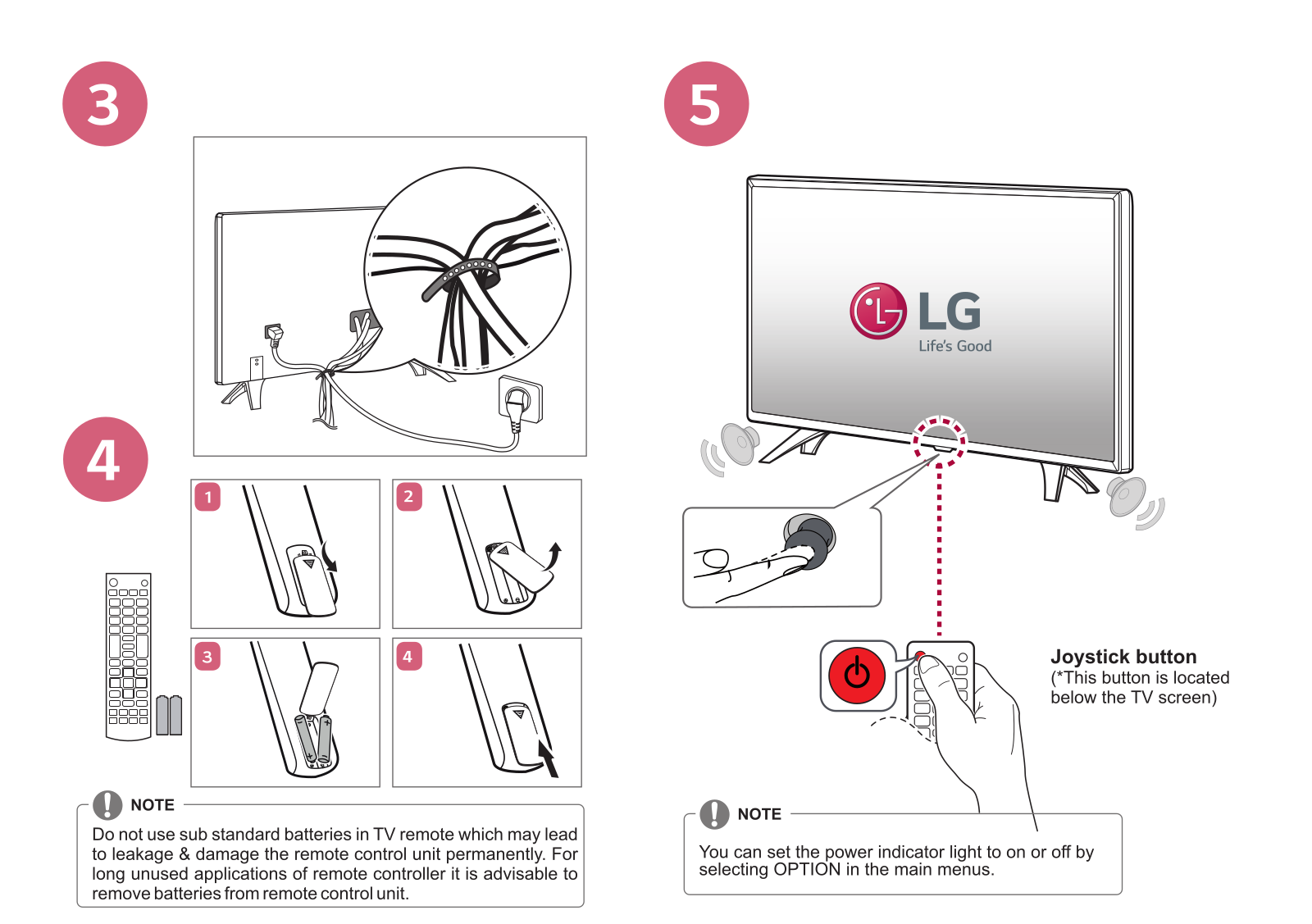 3

4

1

2

3

4

NOTE

Do not use sub standard batteries in TV remote which may lead to leakage & damage the remote control unit permanently. For long unused applications of remote controller it is advisable to remove batteries from remote control unit.

5

LG
Life's Good

Joystick button
(*This button is located below the TV screen)

NOTE

You can set the power indicator light to on or off by selecting OPTION in the main menus.