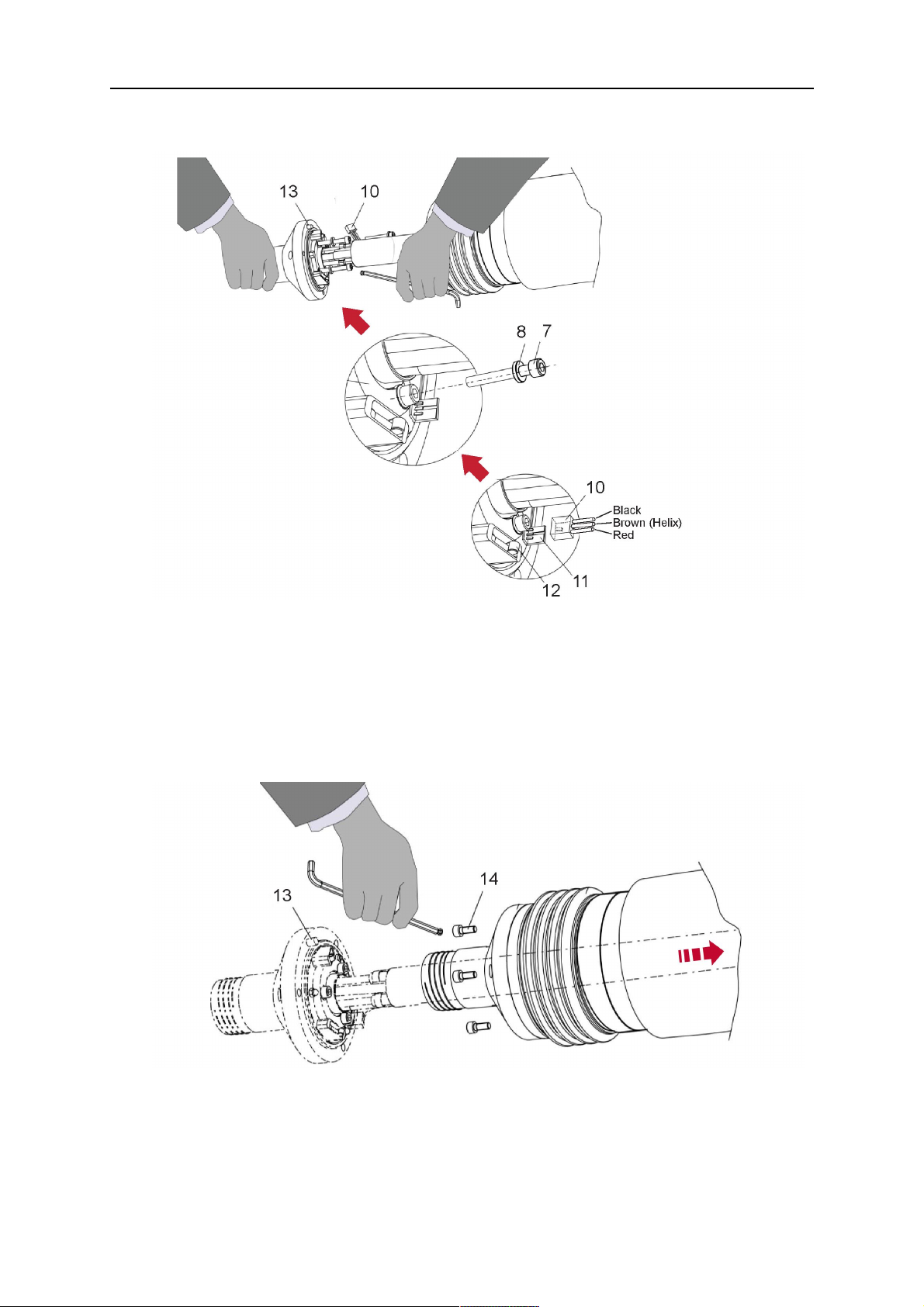 13
10
8
7
10
Black
Brown (Helix)
Red
12
11

13
14