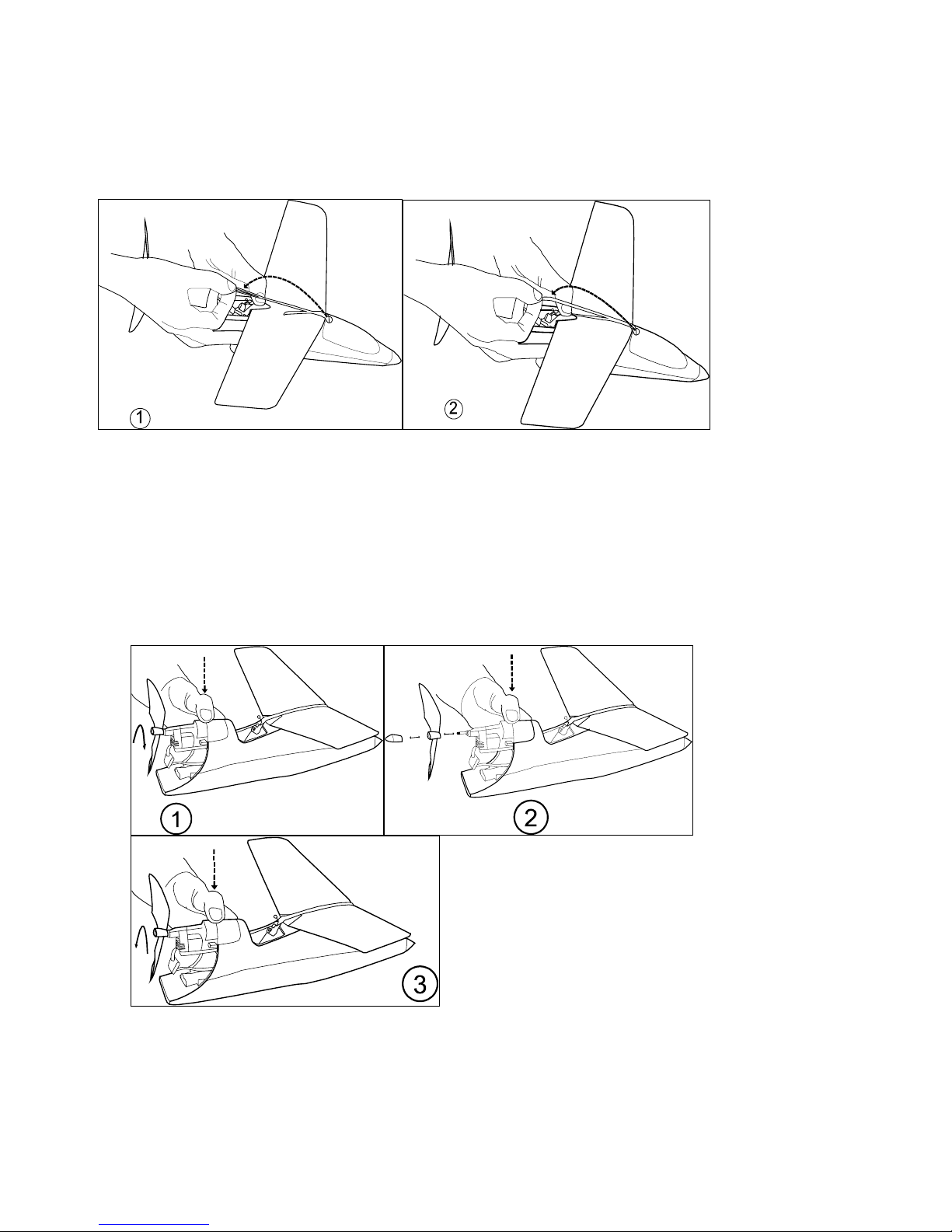 1

2

1

2

3