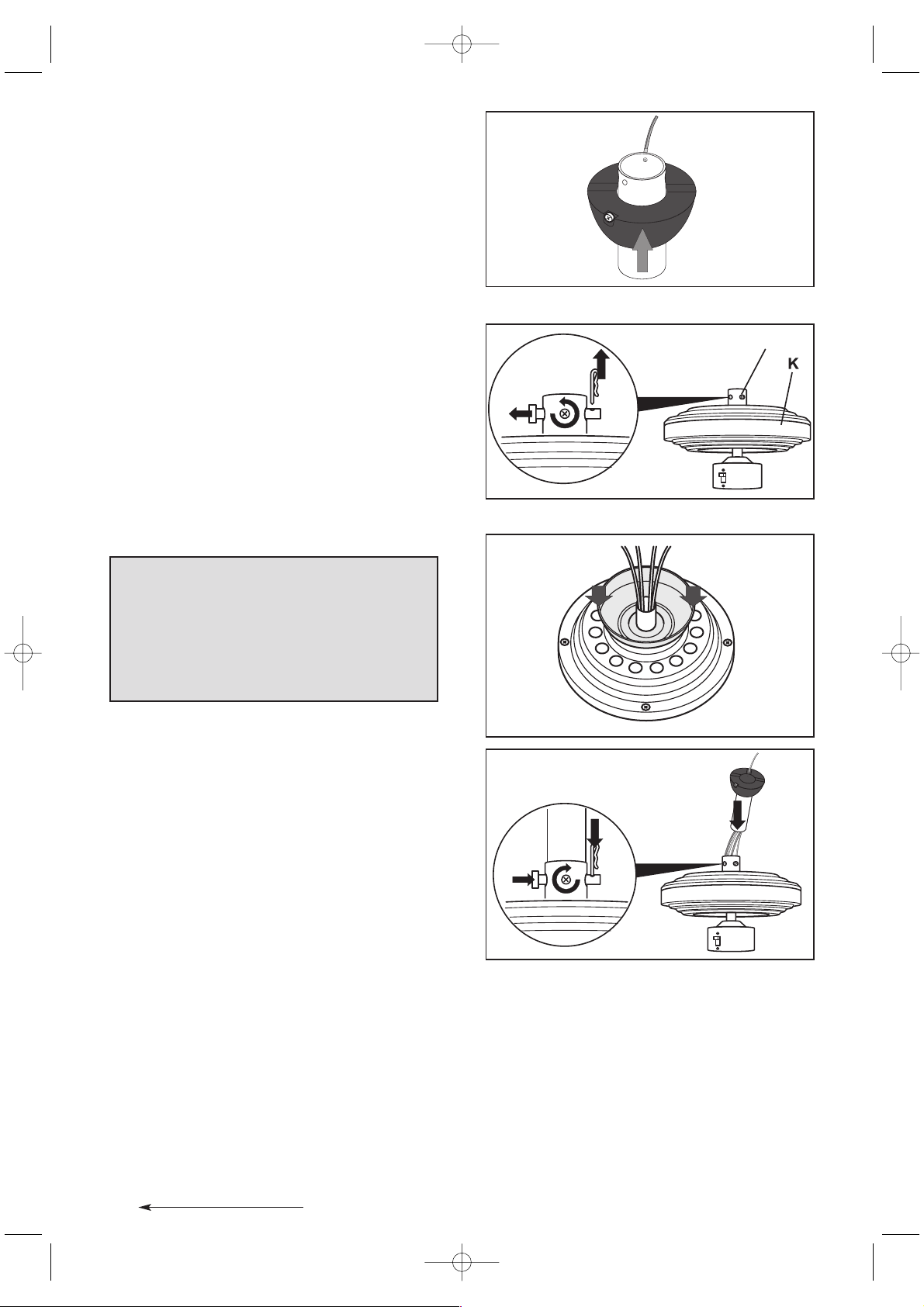 K