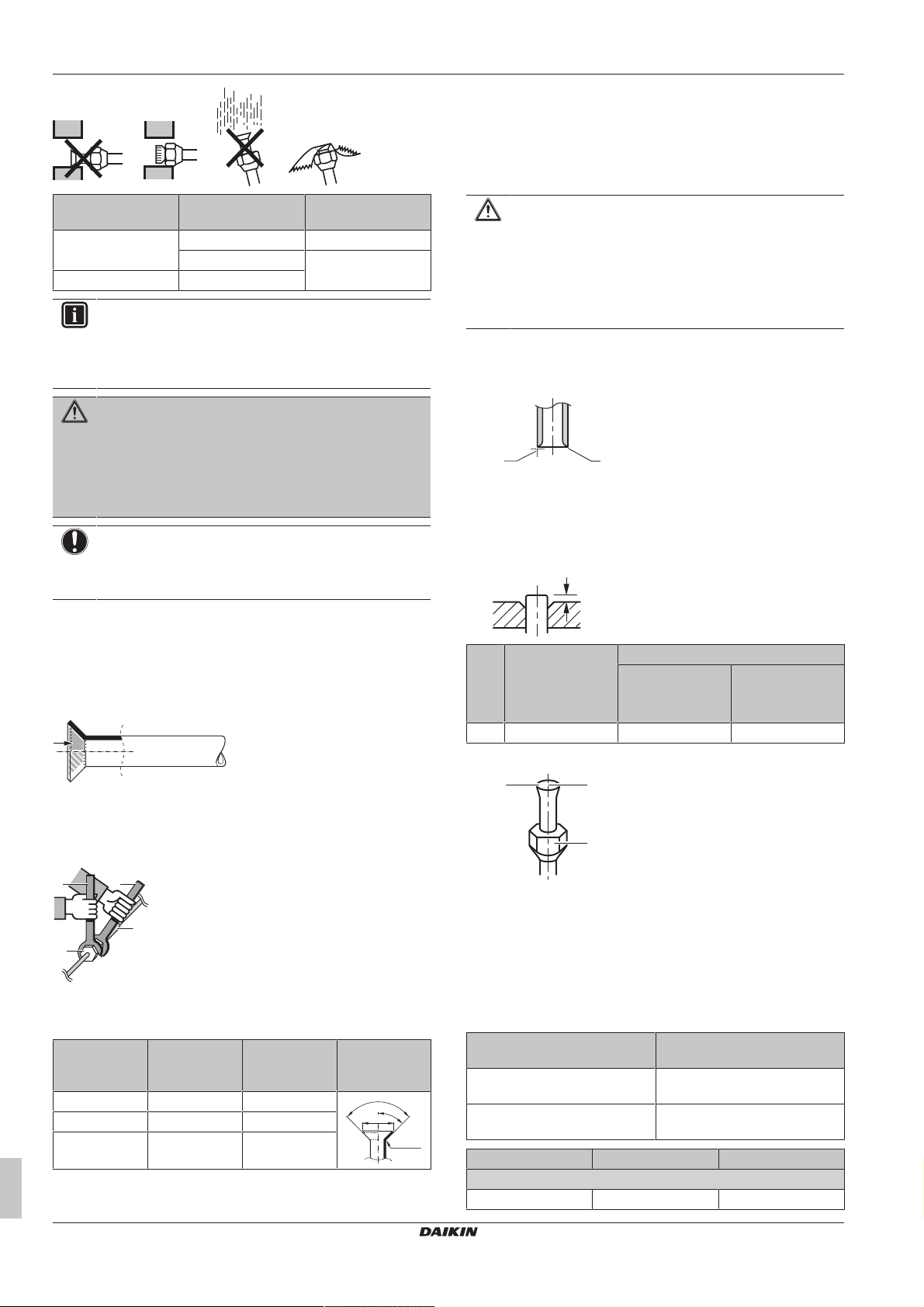 DAIKIN