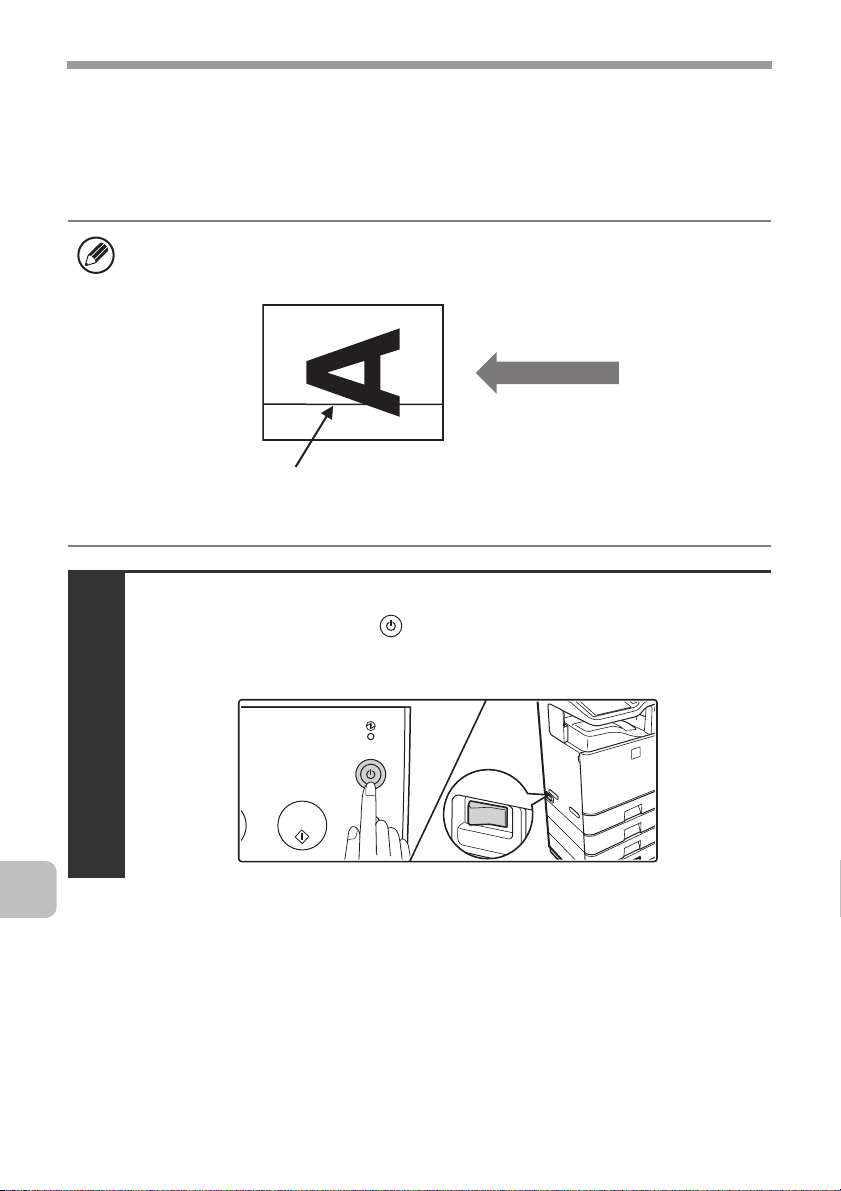 A