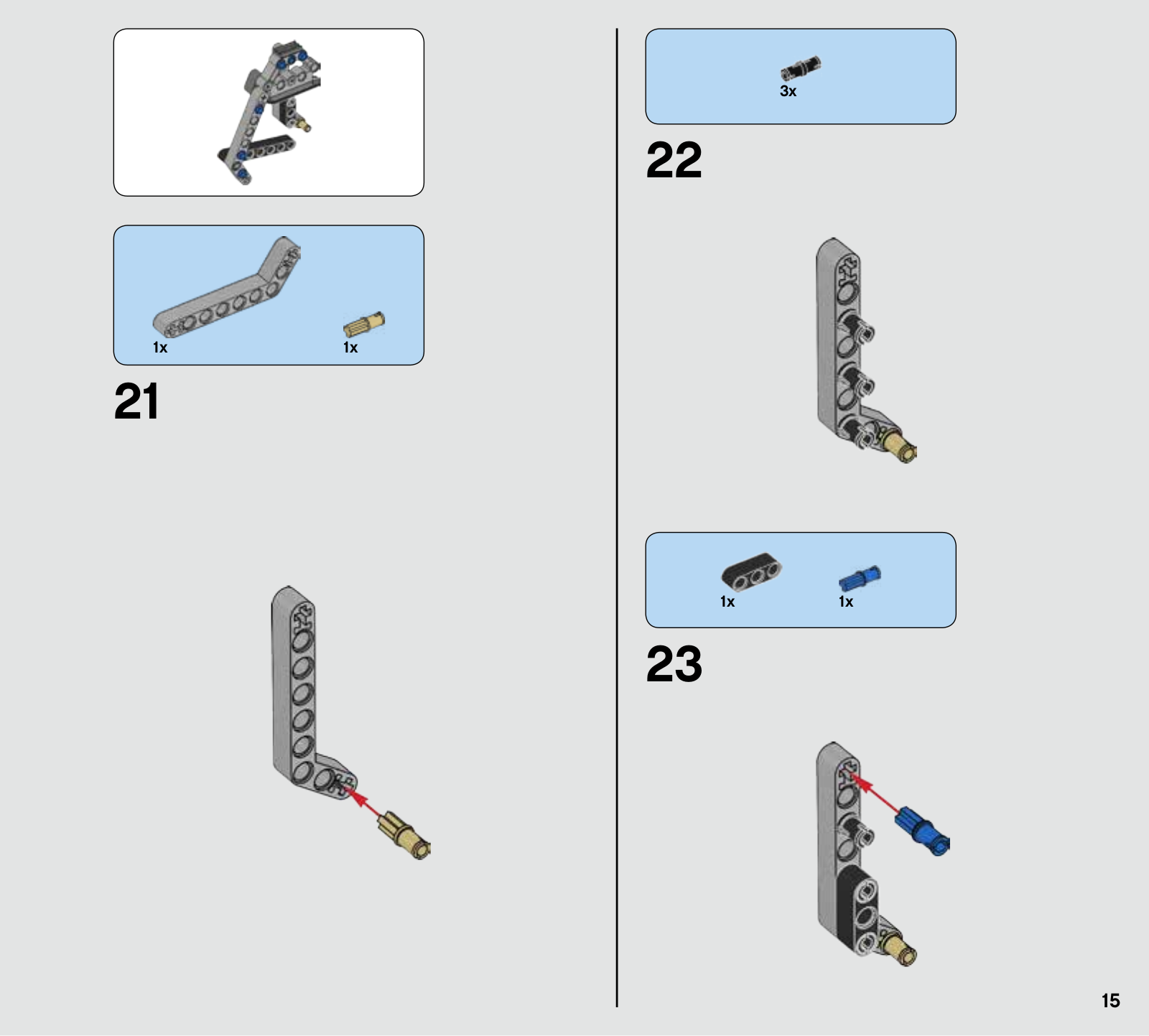 1x

1x

21

3x

22

1x

1x

23

15