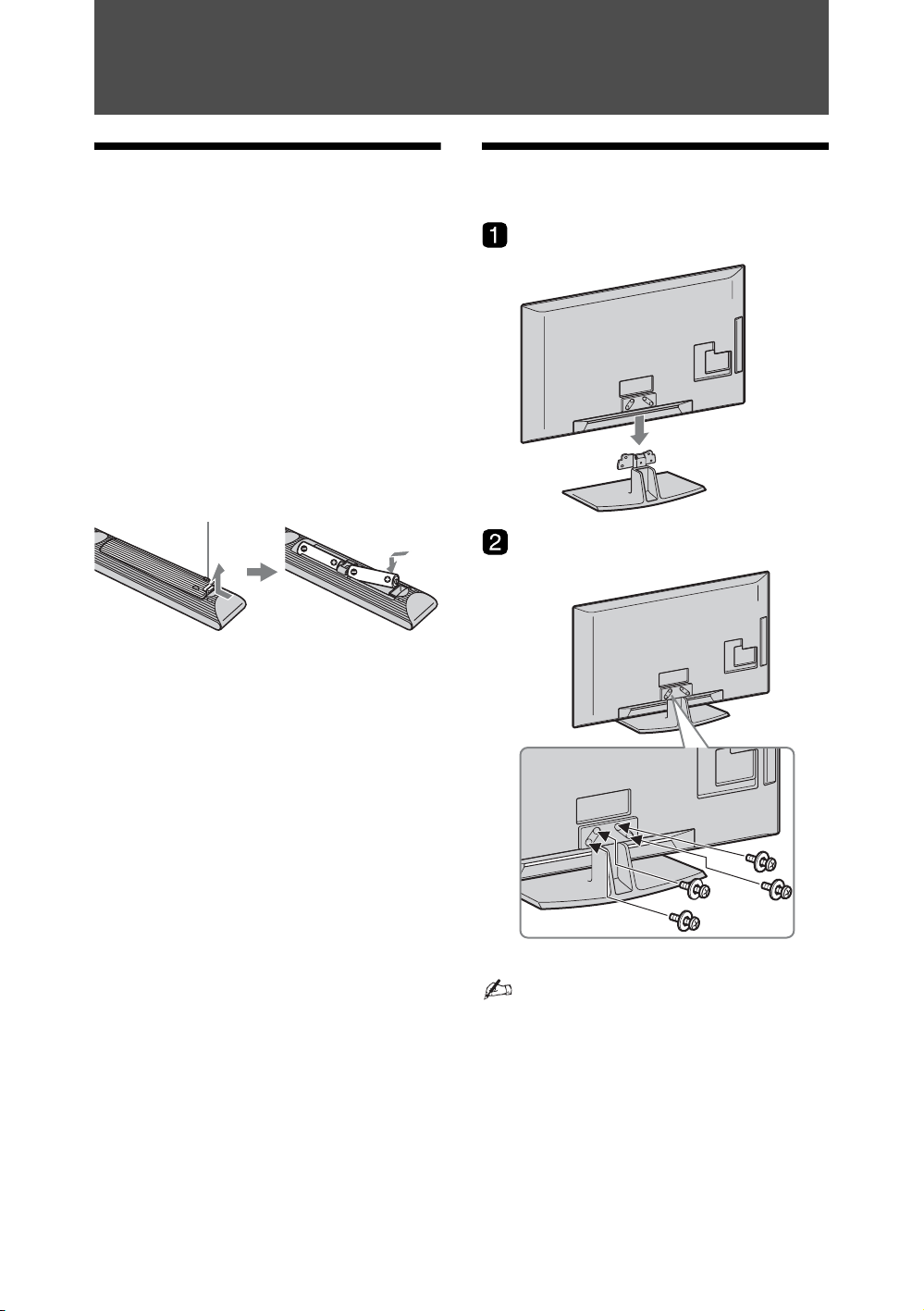 1

2