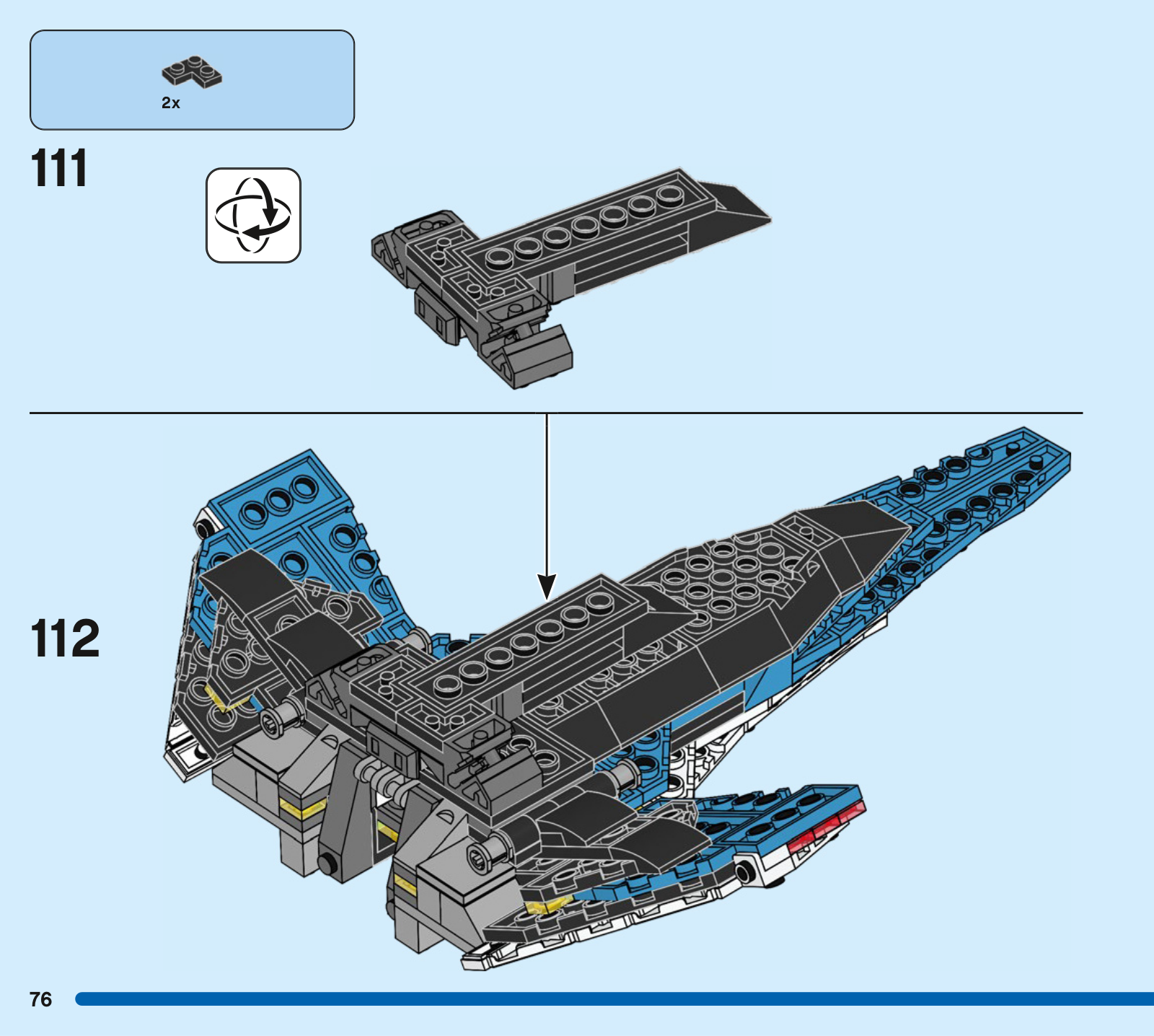 2x

111

112

76