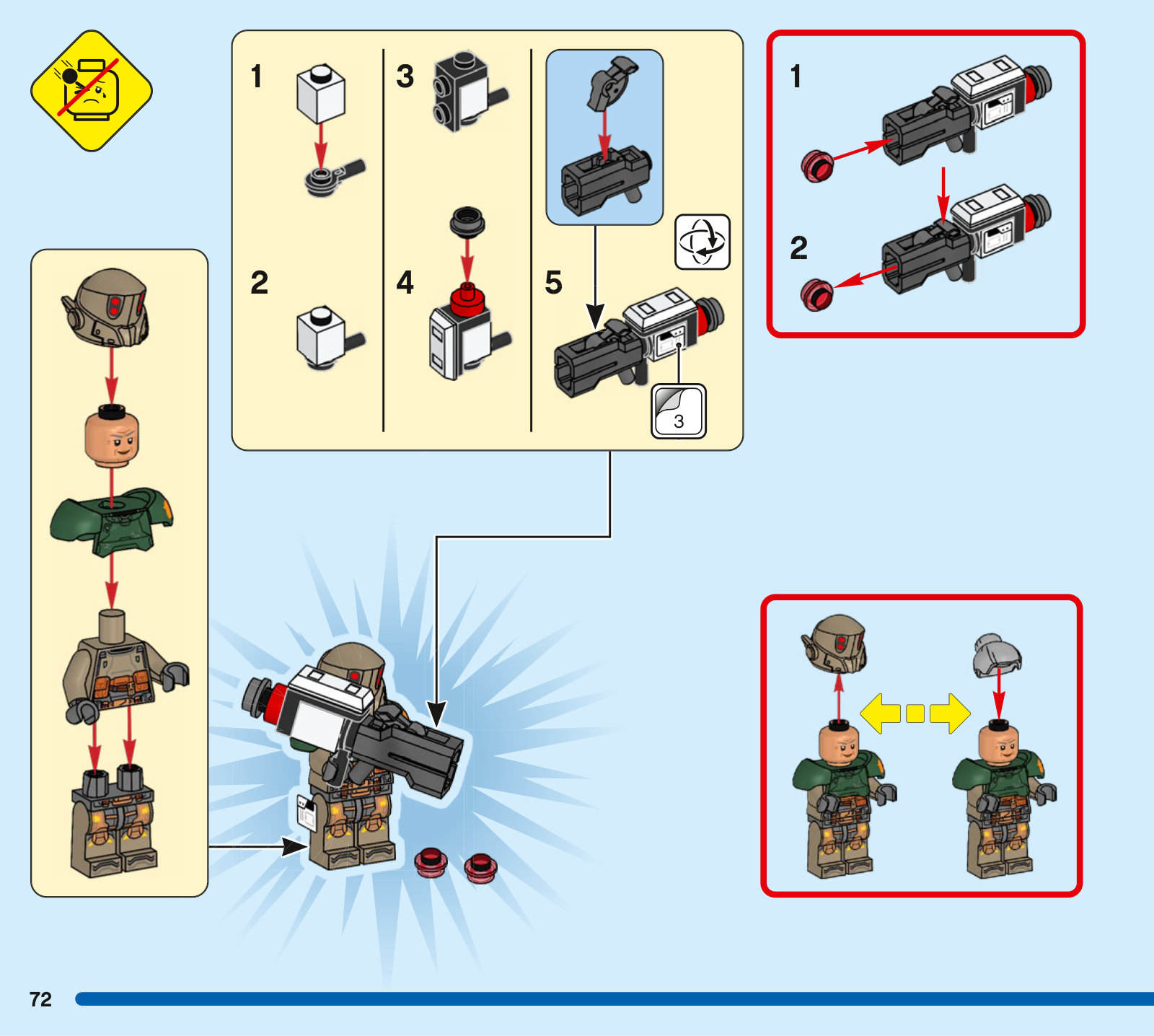 1
2
3
4
5
3
1
2
72