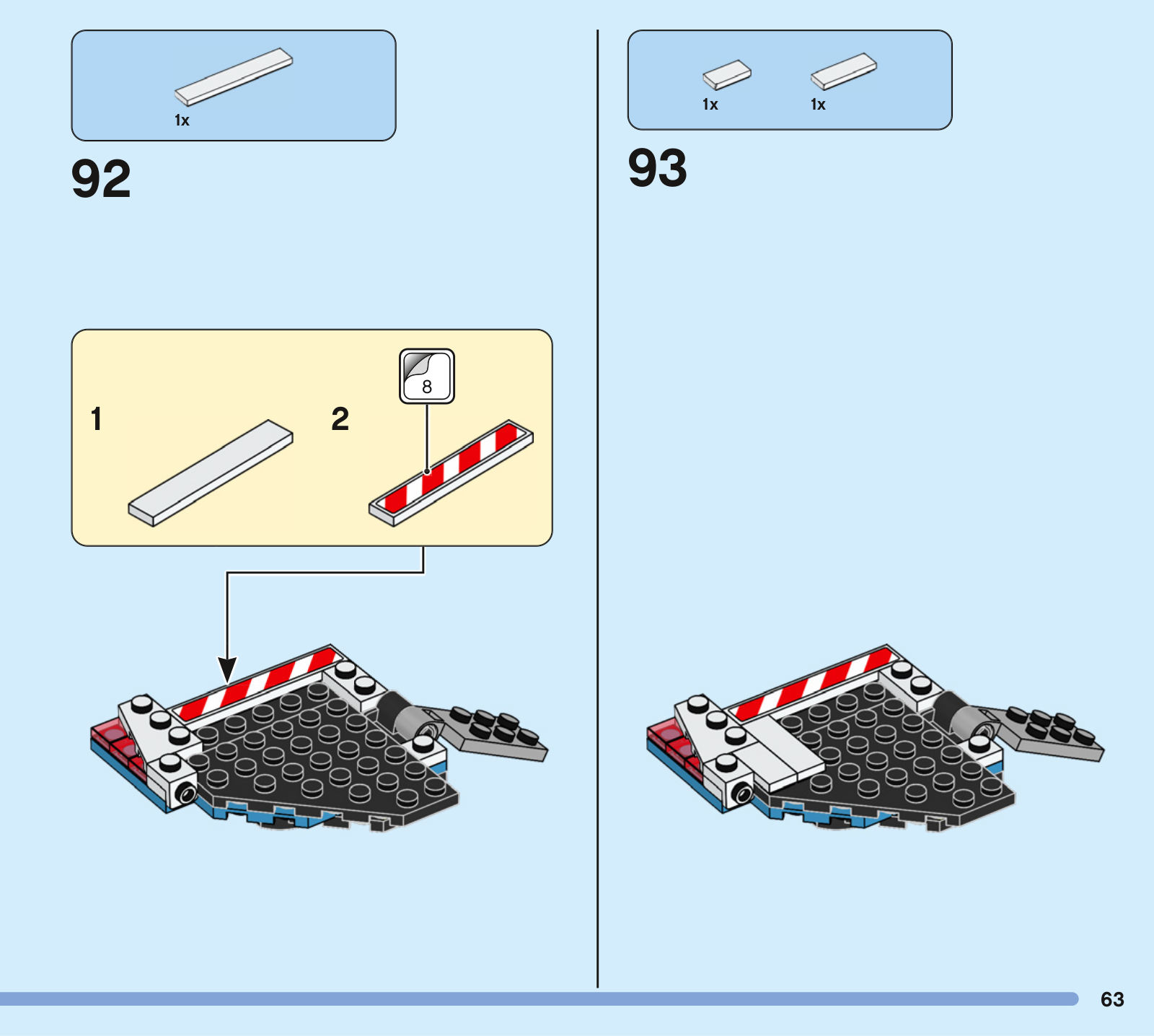 1x

92

1

2

8

1x

1x

93

63