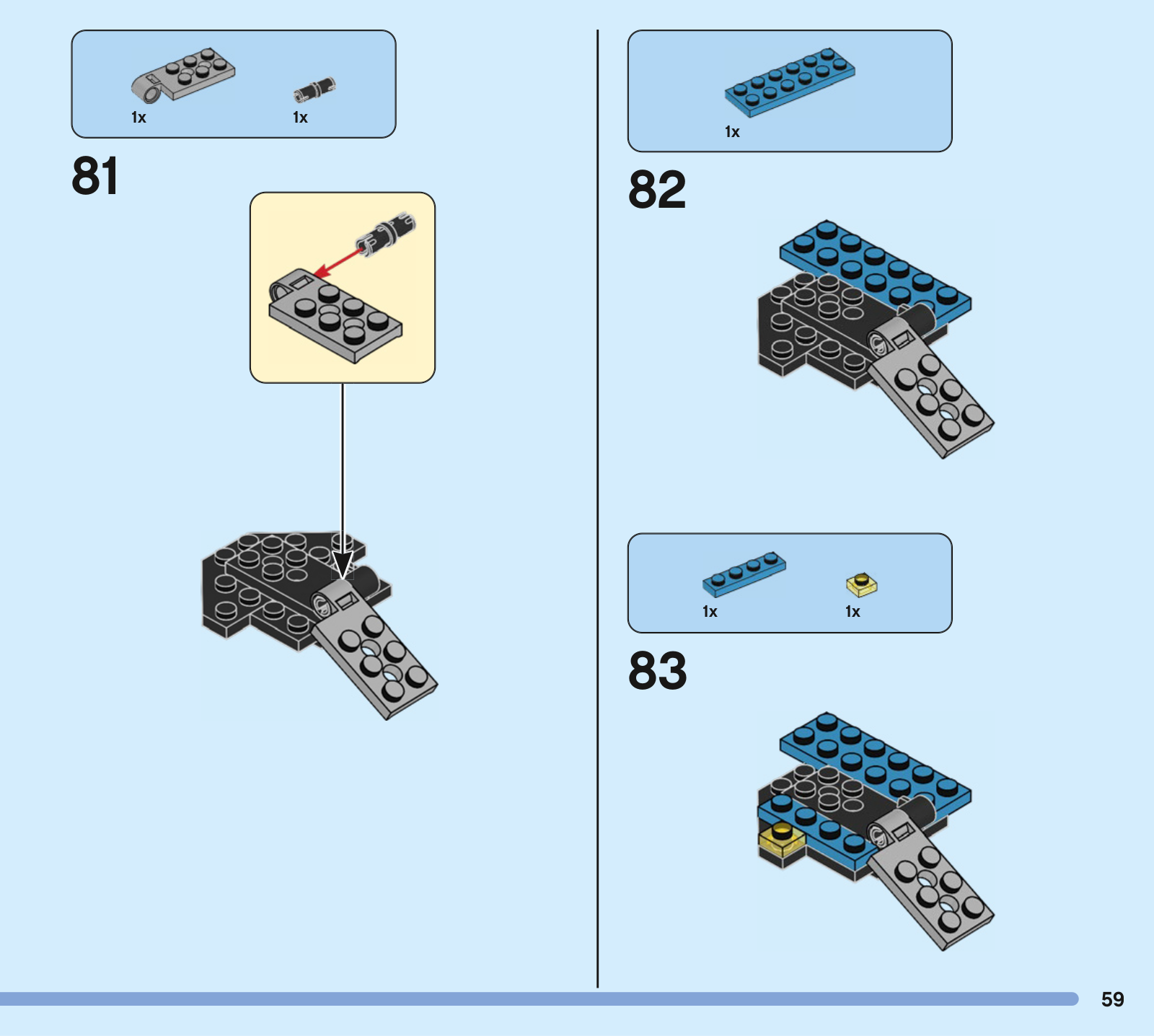 1x
1x

81

1x

82

1x
1x

83

59