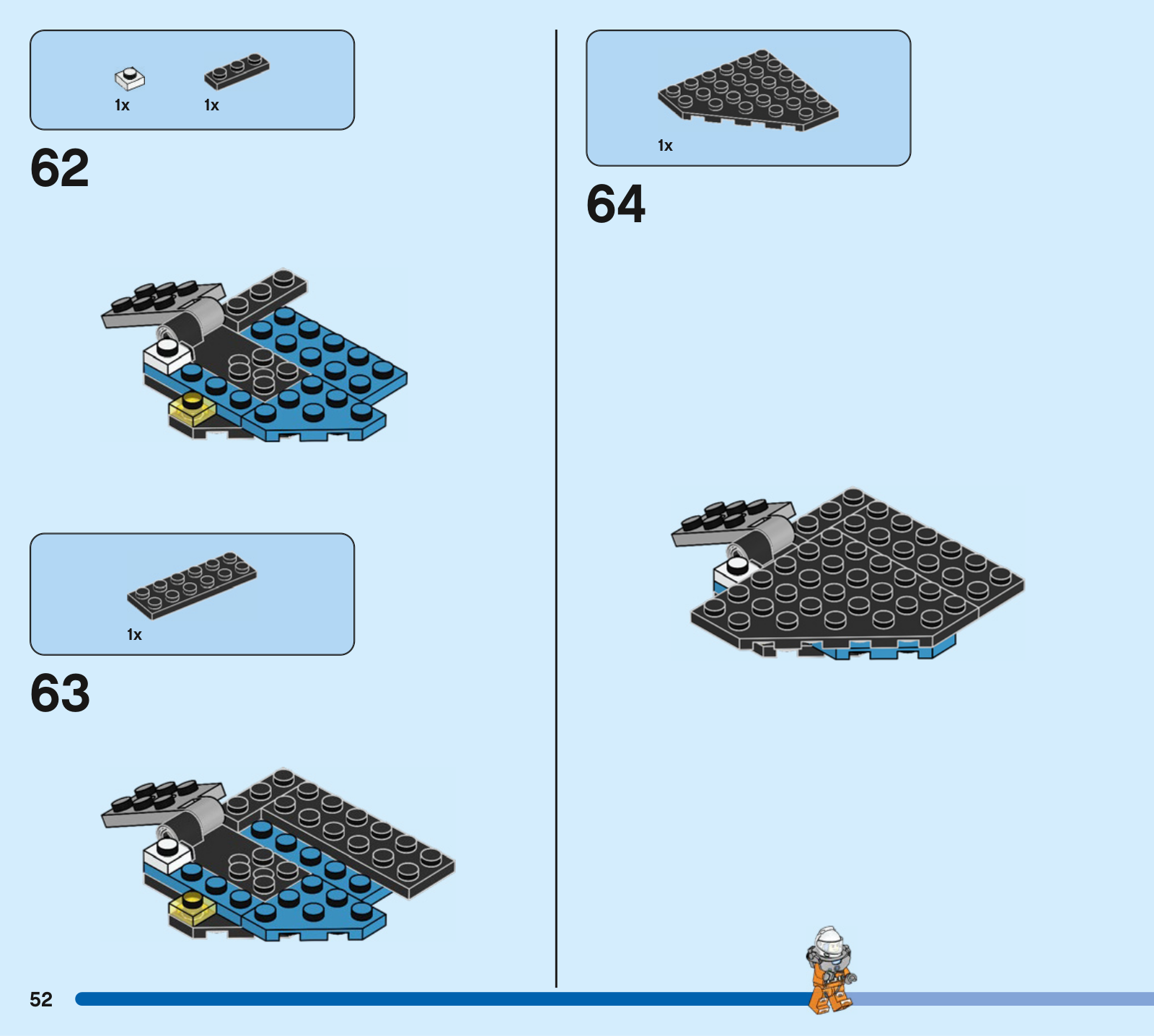 1x 1x

62

1x

63

1x

64

52