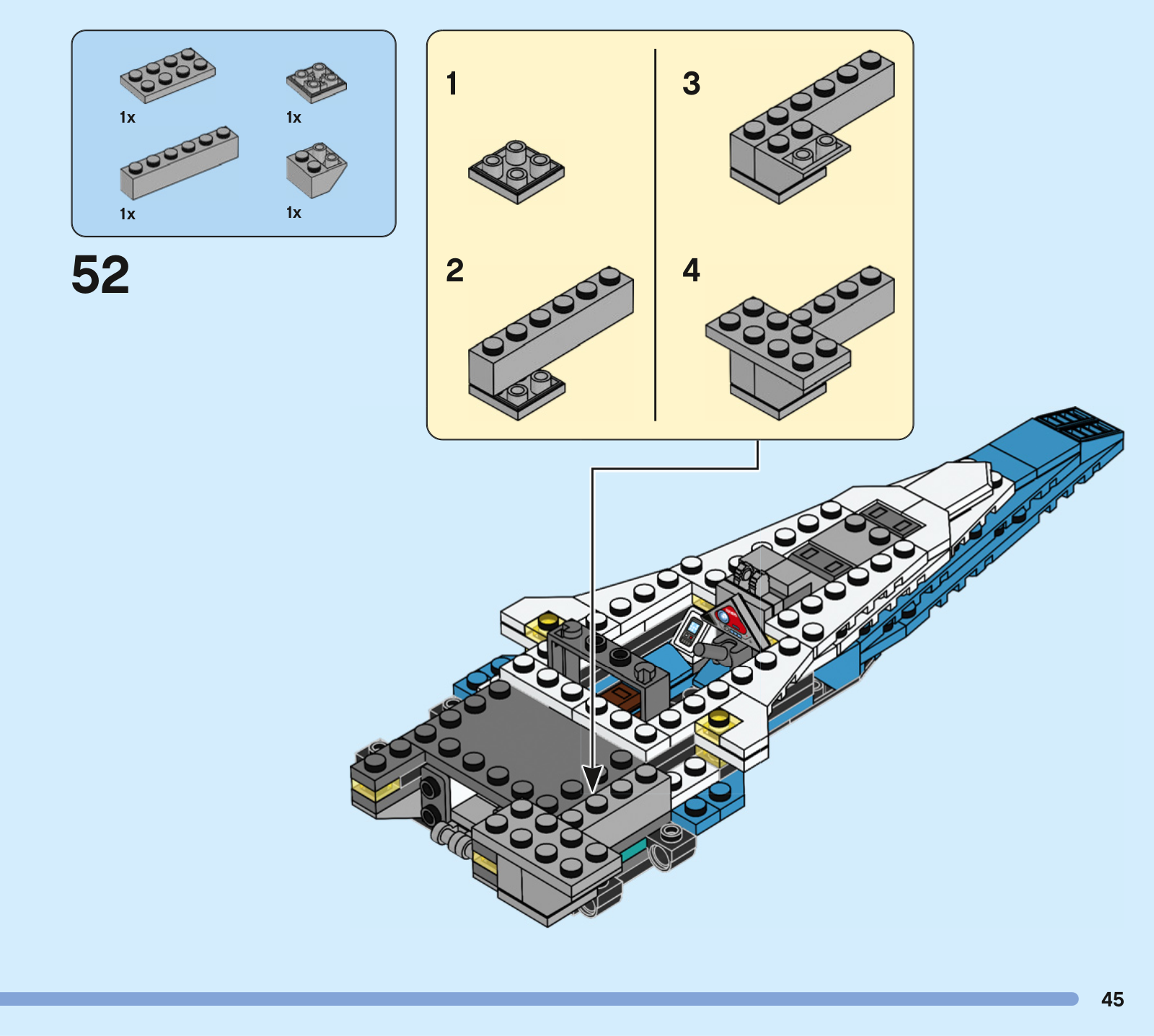 1x
1x
1x
1x

52

1
2
3
4

45