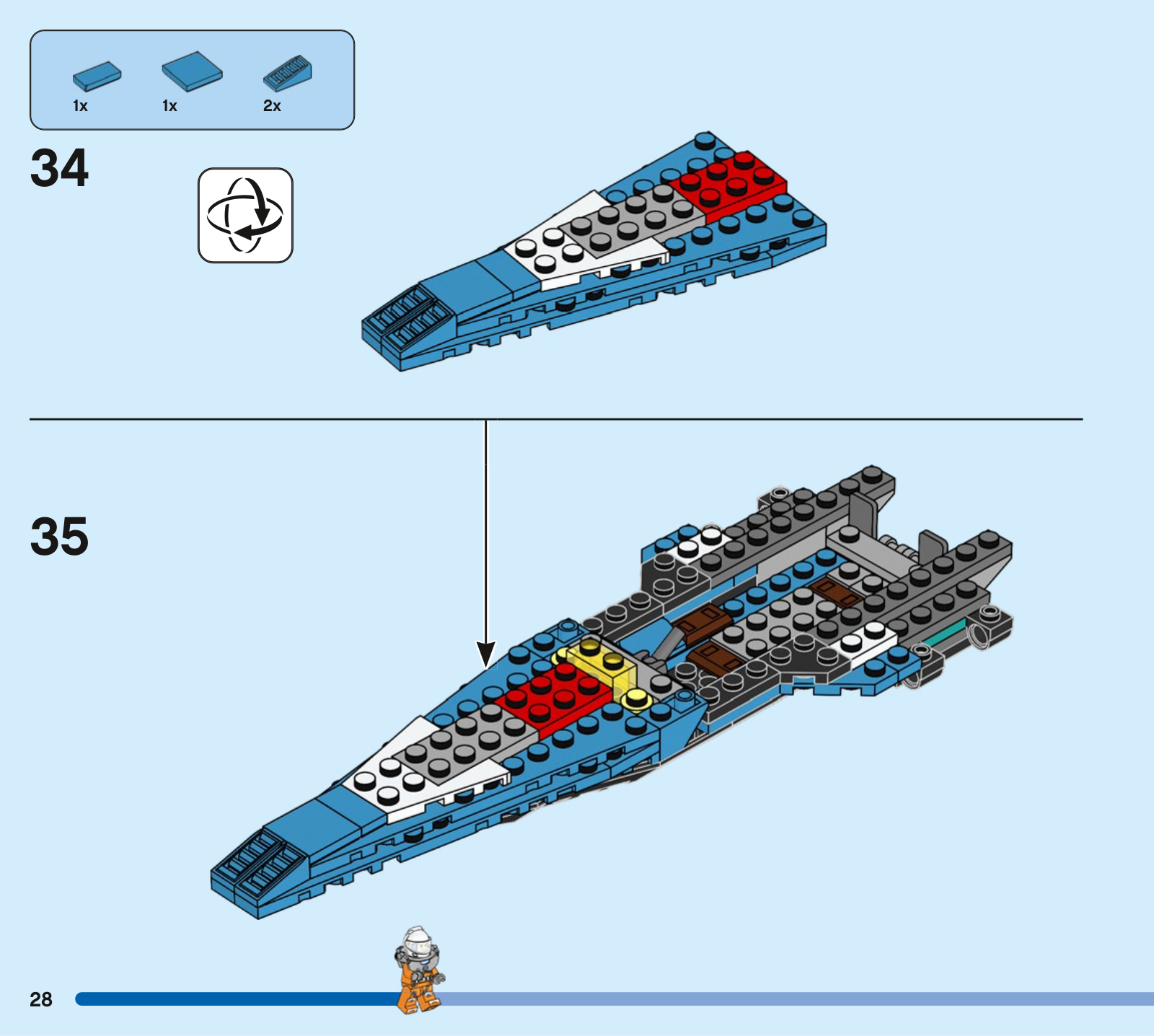 1x 1x 2x

34

35

28