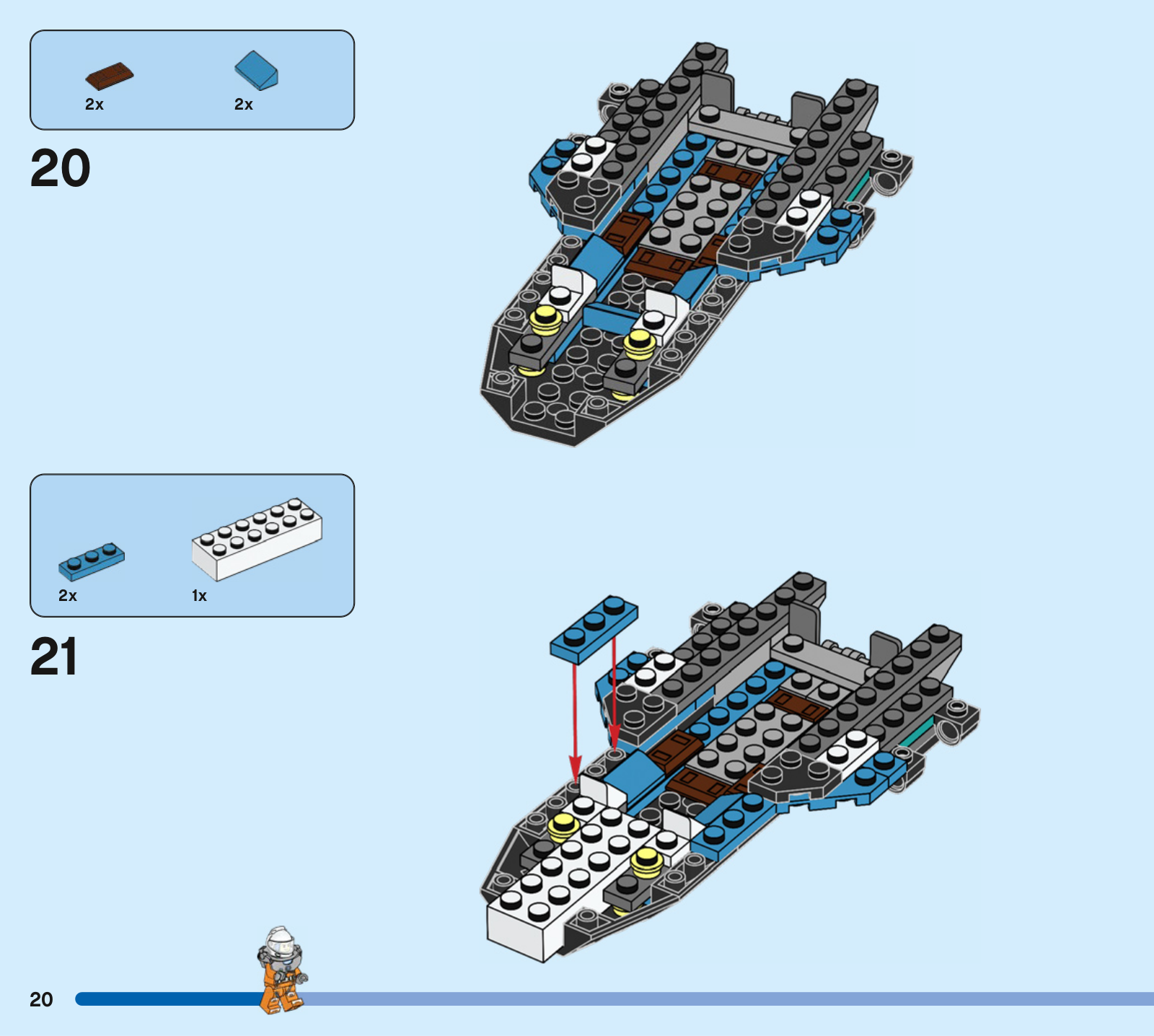 2x 2x

20

2x 1x

21

20